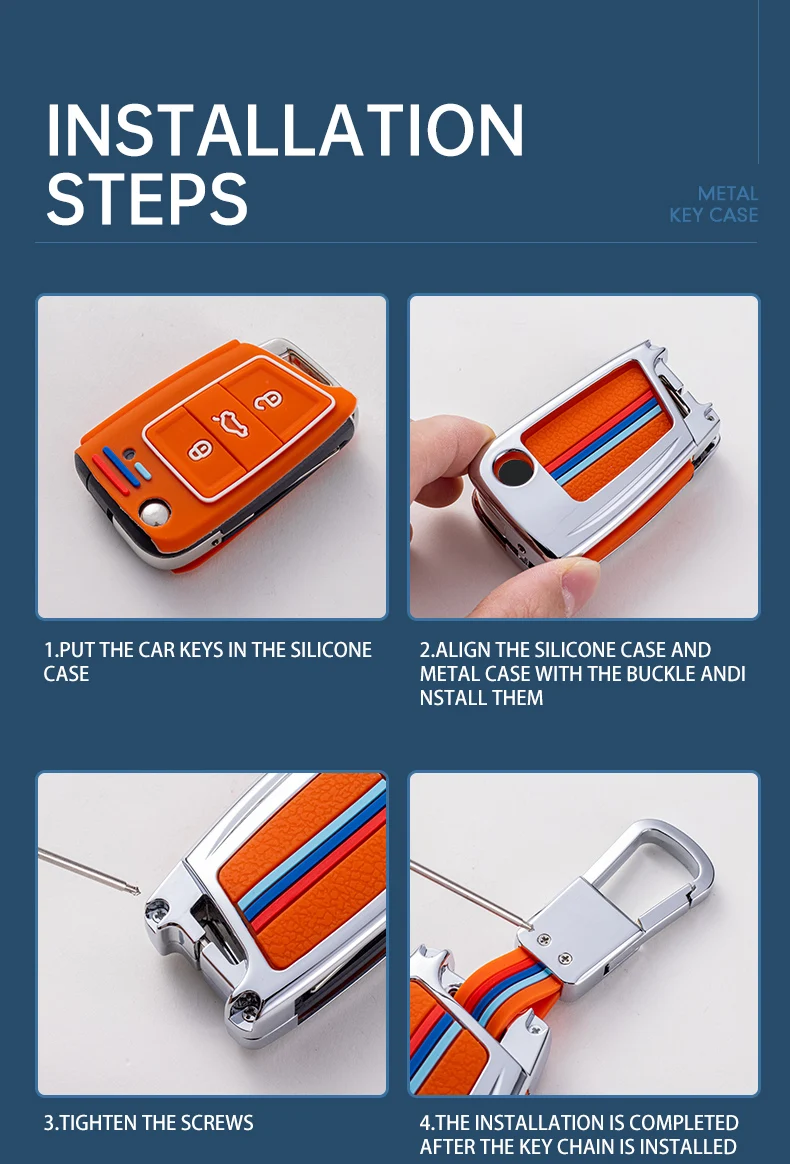 INSTALLATION STEPS

METAL KEY CASE

1.PUT THE CAR KEYS IN THE SILICONE CASE

2.ALIGN THE SILICONE CASE AND METAL CASE WITH THE BUCKLE ANDI NSTALL THEM

3.TIGHTEN THE SCREWS

4.THE INSTALLATION IS COMPLETED AFTER THE KEY CHAIN IS INSTALLED