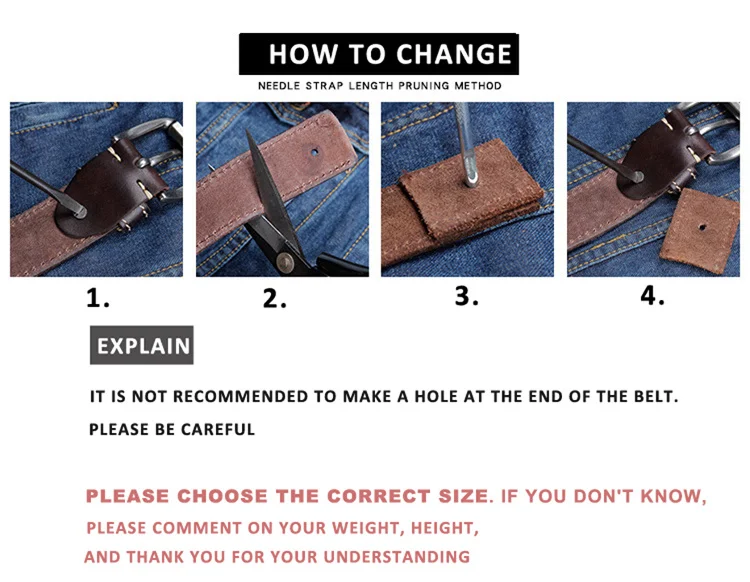 HOW TO CHANGE

NEEDLE STRAP LENGTH PRUNING METHOD

1.

2.

3.

4.

EXPLAIN

IT IS NOT RECOMMENDED TO MAKE A HOLE AT THE END OF THE BELT.

PLEASE BE CAREFUL

PLEASE CHOOSE THE CORRECT SIZE. IF YOU DON'T KNOW, PLEASE COMMENT ON YOUR WEIGHT, HEIGHT, AND THANK YOU FOR YOUR UNDERSTANDING