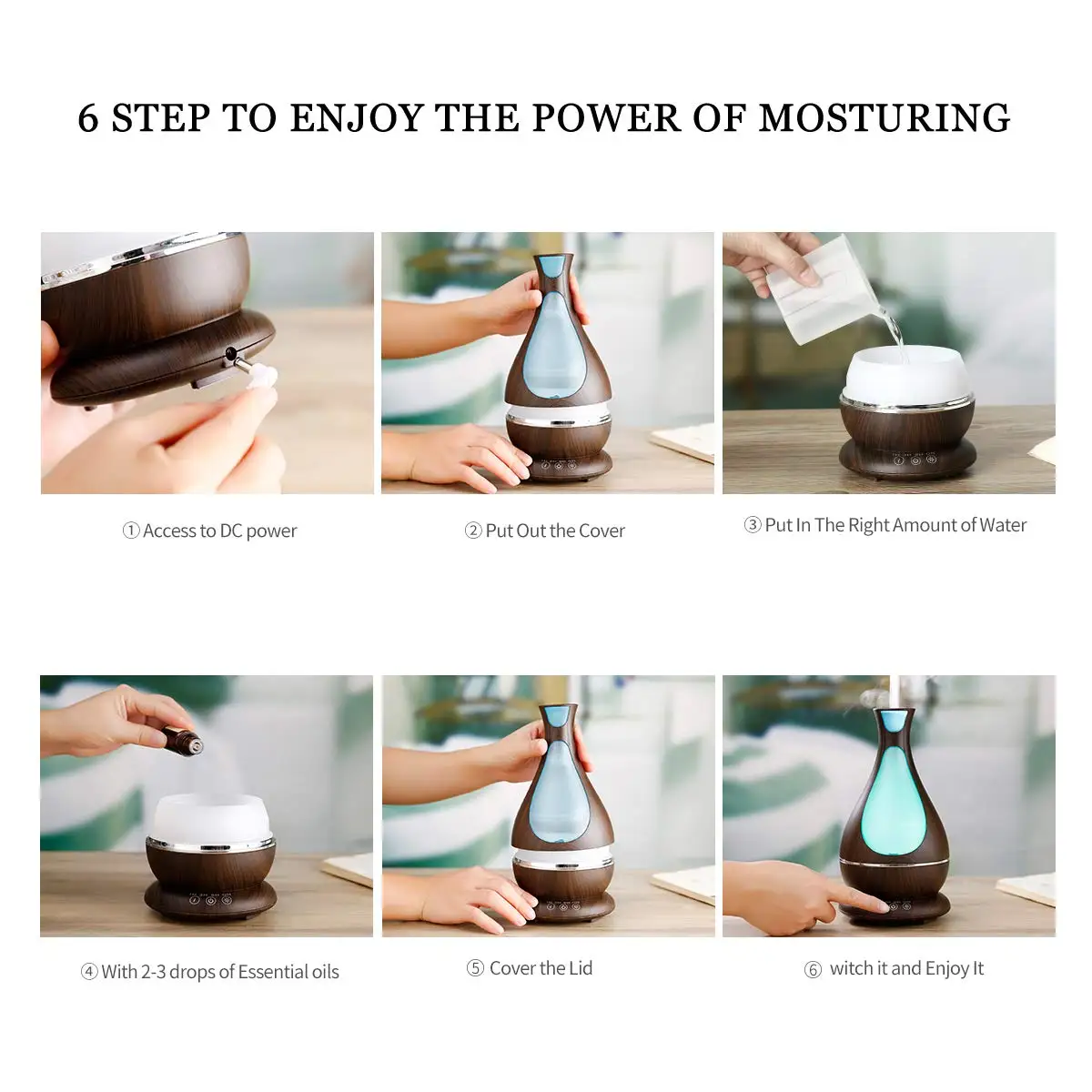 6 STEP TO ENJOY THE POWER OF MOSTURING

① Access to DC power

② Put Out the Cover

③ Put In The Right Amount of Water

④ With 2-3 drops of Essential oils

⑤ Cover the Lid

⑥ witch it and Enjoy It