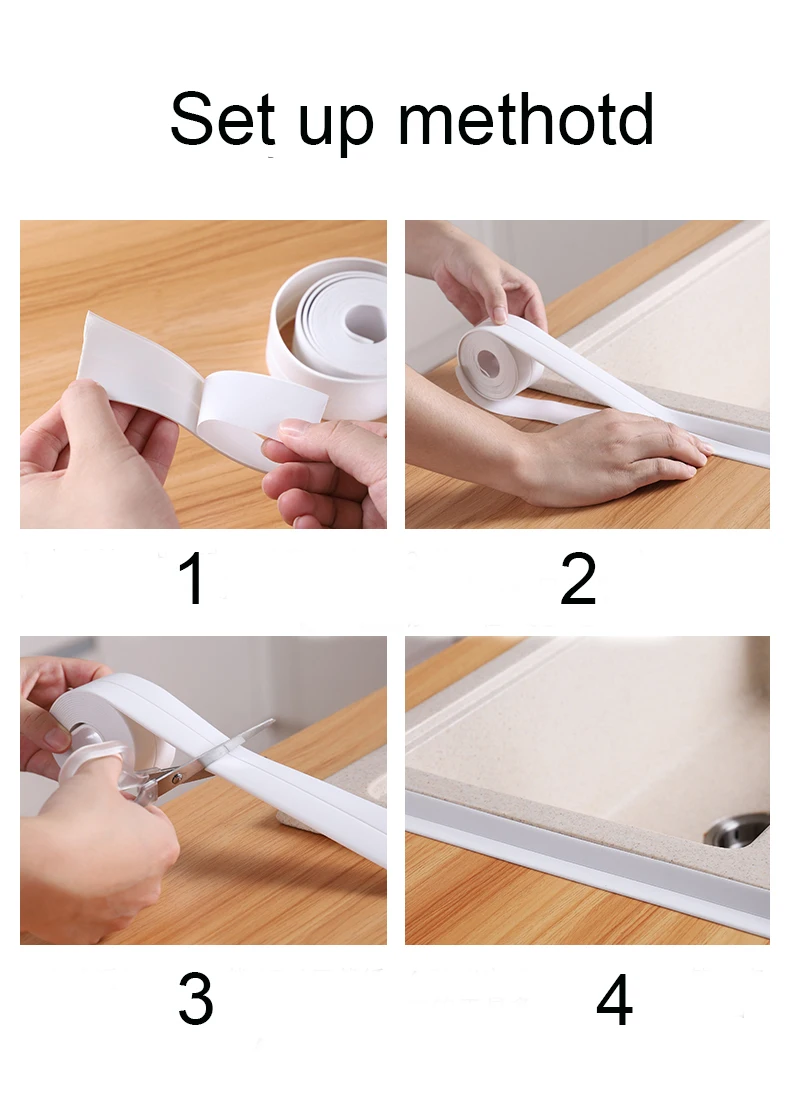 Set up methotd

1

2

3

4