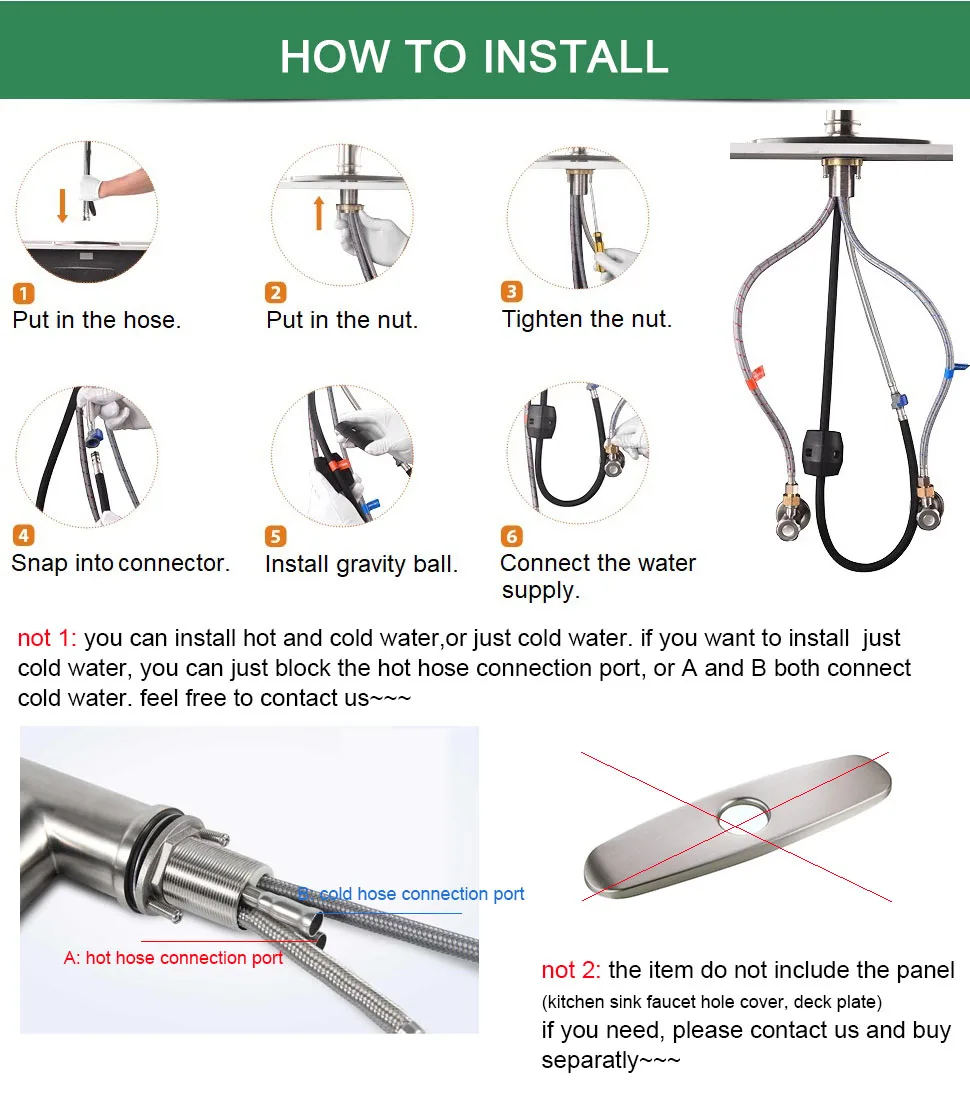 HOW TO INSTALL

1
Put in the hose.

2
Put in the nut.

3
Tighten the nut.

4
Snap into connector.

5
Install gravity ball.

6
Connect the water supply.

not 1: you can install hot and cold water,or just cold water. if you want to install just cold water, you can just block the hot hose connection port, or A and B both connect cold water. feel free to contact us~~~

B: cold hose connection port

A: hot hose connection port

not 2: the item do not include the panel
(kitchen sink faucet hole cover, deck plate)
if you need, please contact us and buy separatly~~~