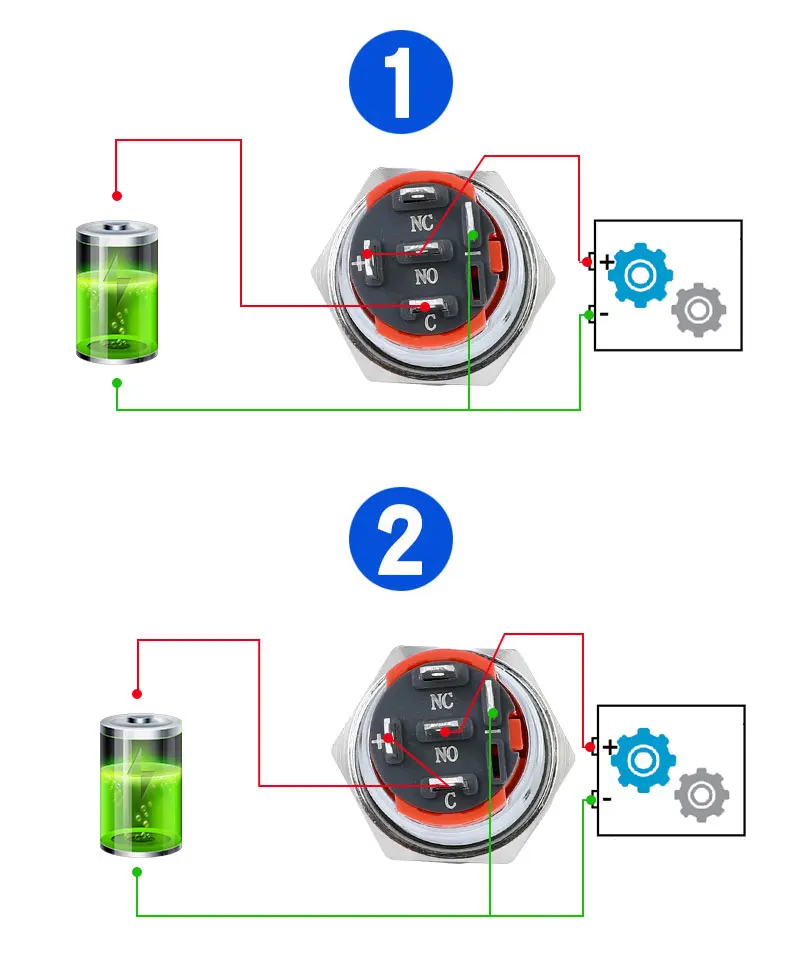 1

NC
+
NO
C
-
+
-

2

NC
+
NO
C
-
+
-