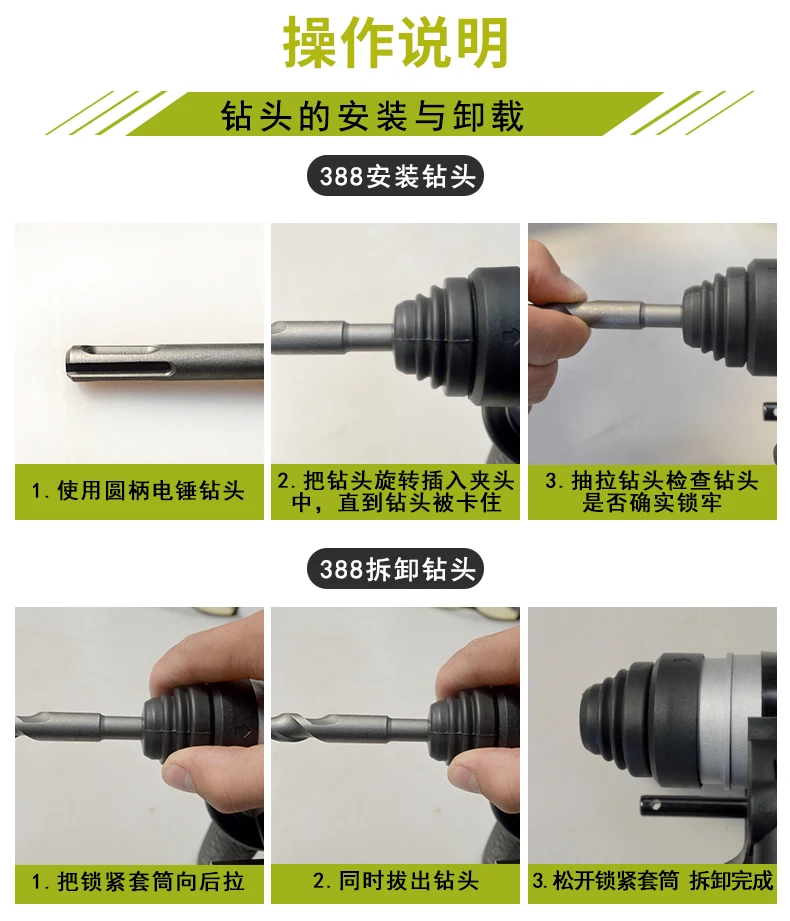 操作说明

钻头的安装与卸载

388安装钻头

1. 使用圆柄电锤钻头

2. 把钻头旋转插入夹头中，直到钻头被卡住

3. 抽拉钻头检查钻头是否确实锁牢

388拆卸钻头

1. 把锁紧套筒向后拉

2. 同时拔出钻头

3. 松开锁紧套筒 拆卸完成