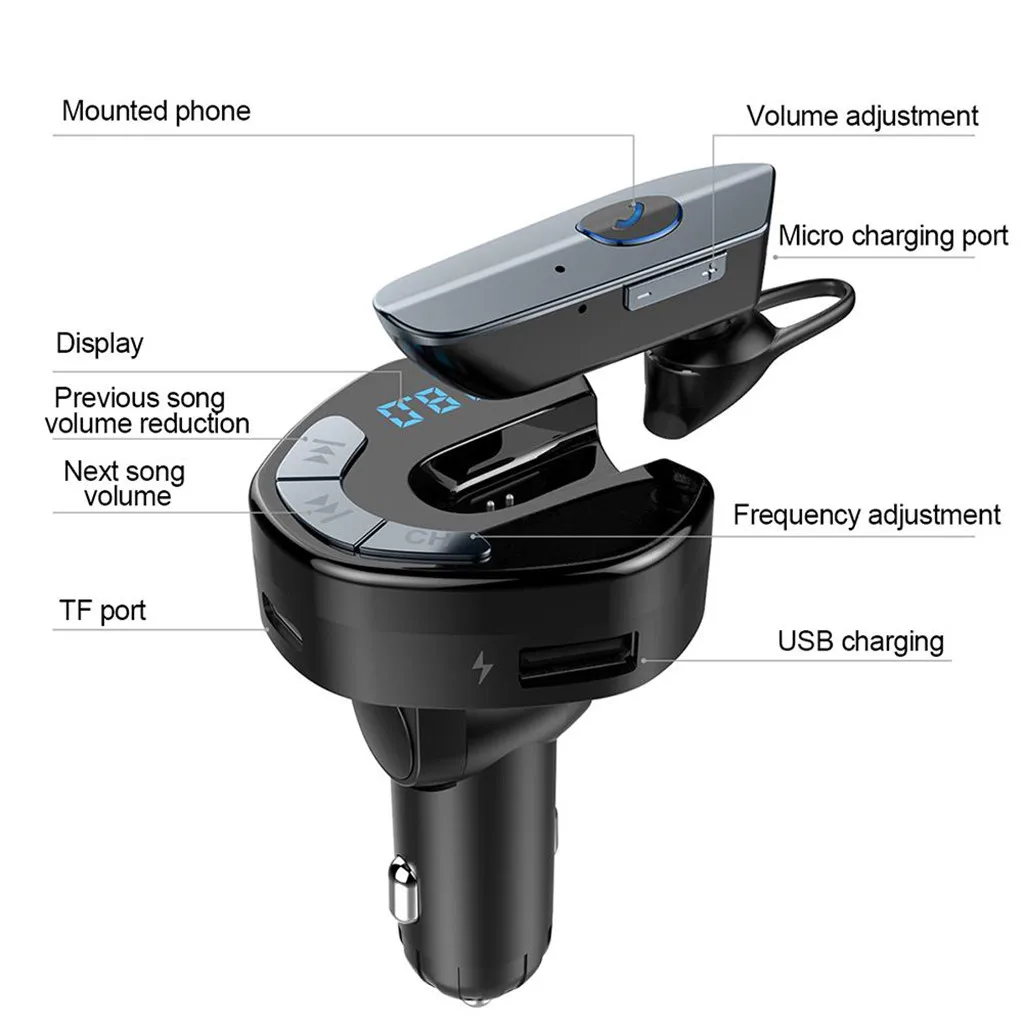 Mounted phone

Volume adjustment

Micro charging port

Display

Previous song volume reduction

Next song volume

Frequency adjustment

TF port

USB charging

CH