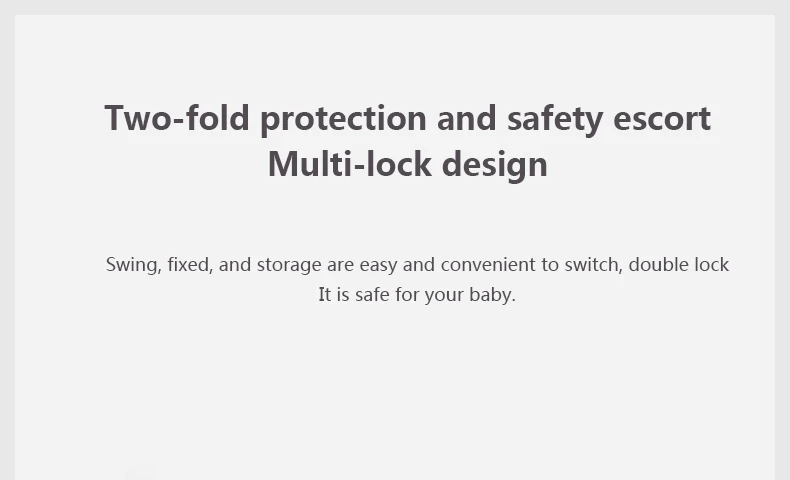 Two-fold protection and safety escort
Multi-lock design

Swing, fixed, and storage are easy and convenient to switch, double lock
It is safe for your baby.