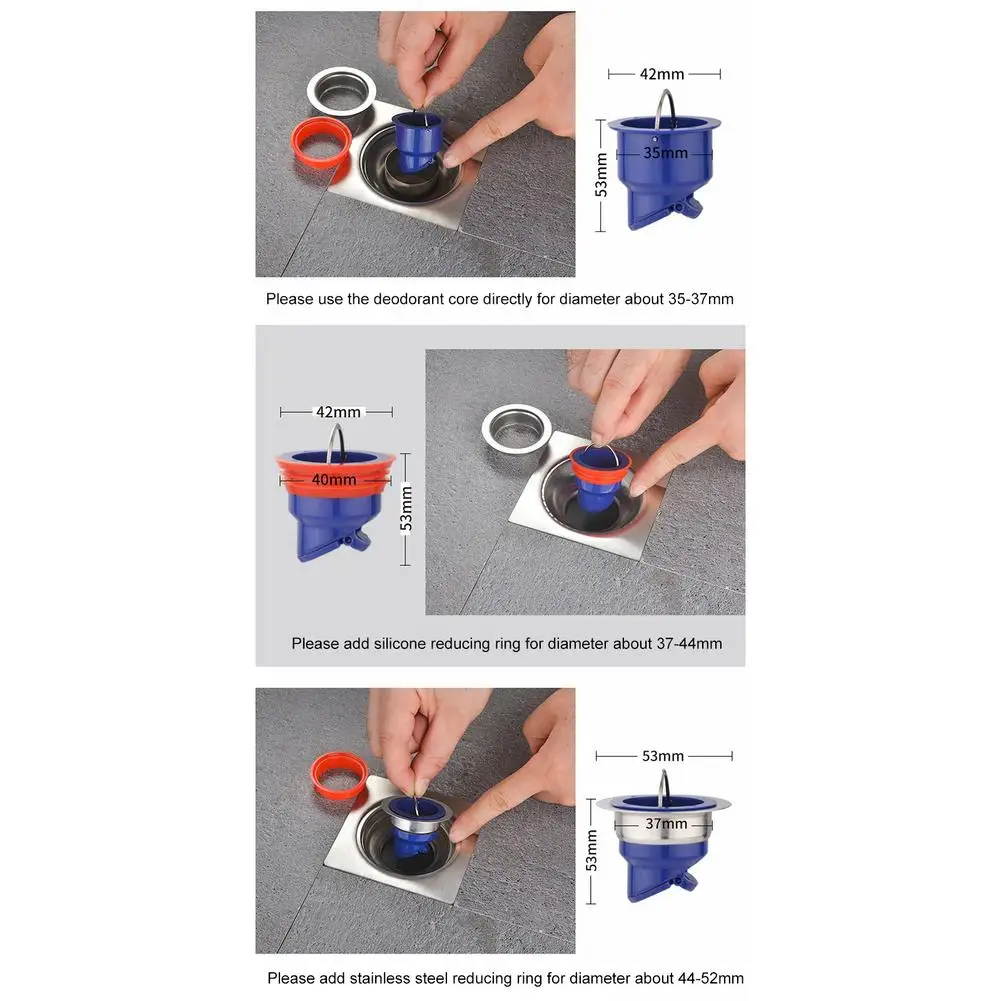 42mm
35mm
53mm

Please use the deodorant core directly for diameter about 35-37mm

42mm
40mm
53mm

Please add silicone reducing ring for diameter about 37-44mm

53mm
37mm
53mm

Please add stainless steel reducing ring for diameter about 44-52mm