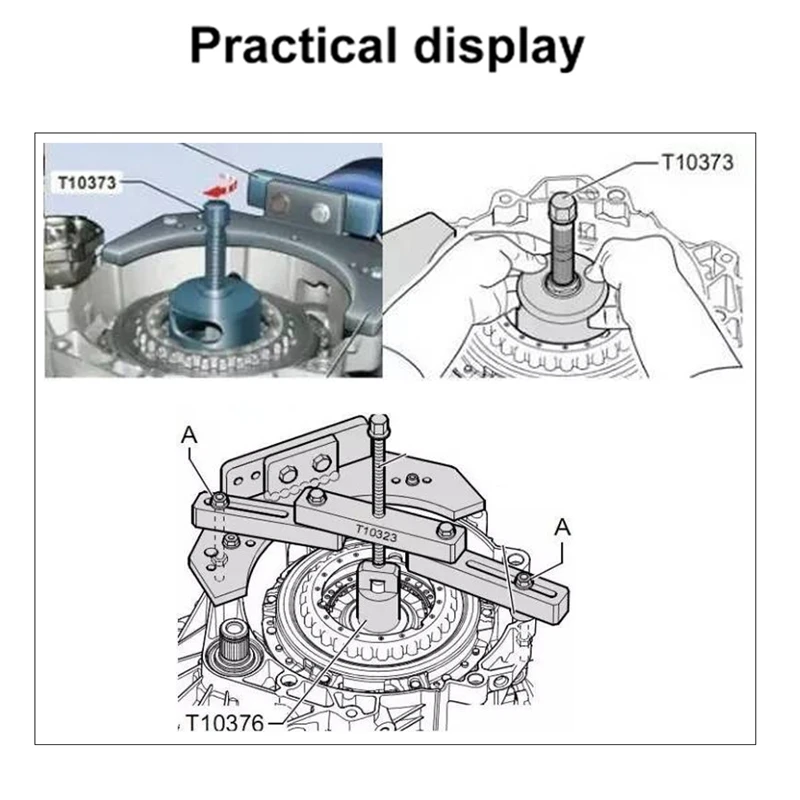 Practical display

T10373

T10373

A

T10323

A

T10376