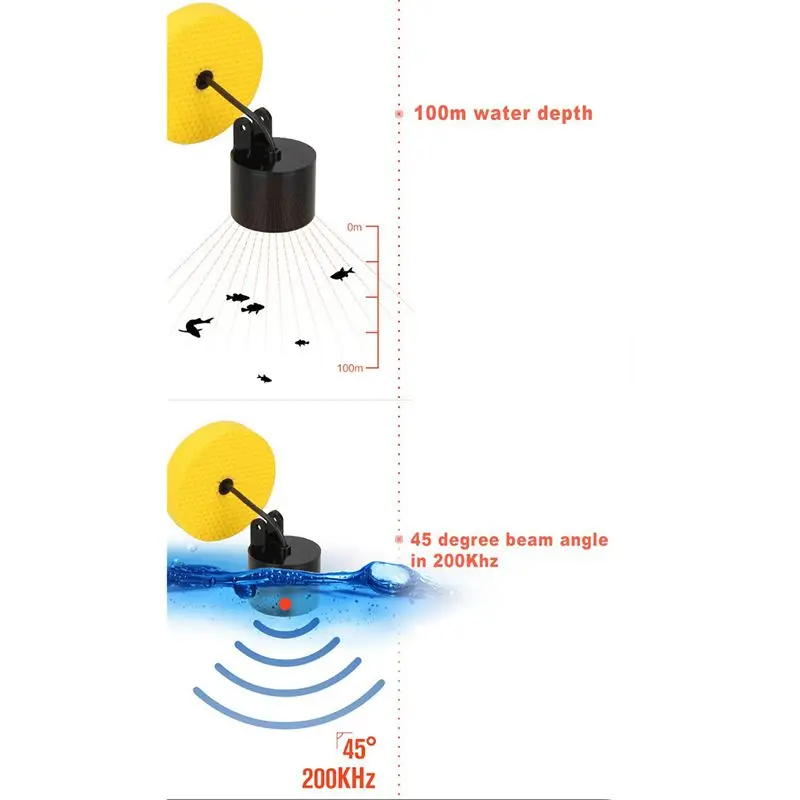 100m water depth

0m

100m

45 degree beam angle in 200Khz

45°
200KHz