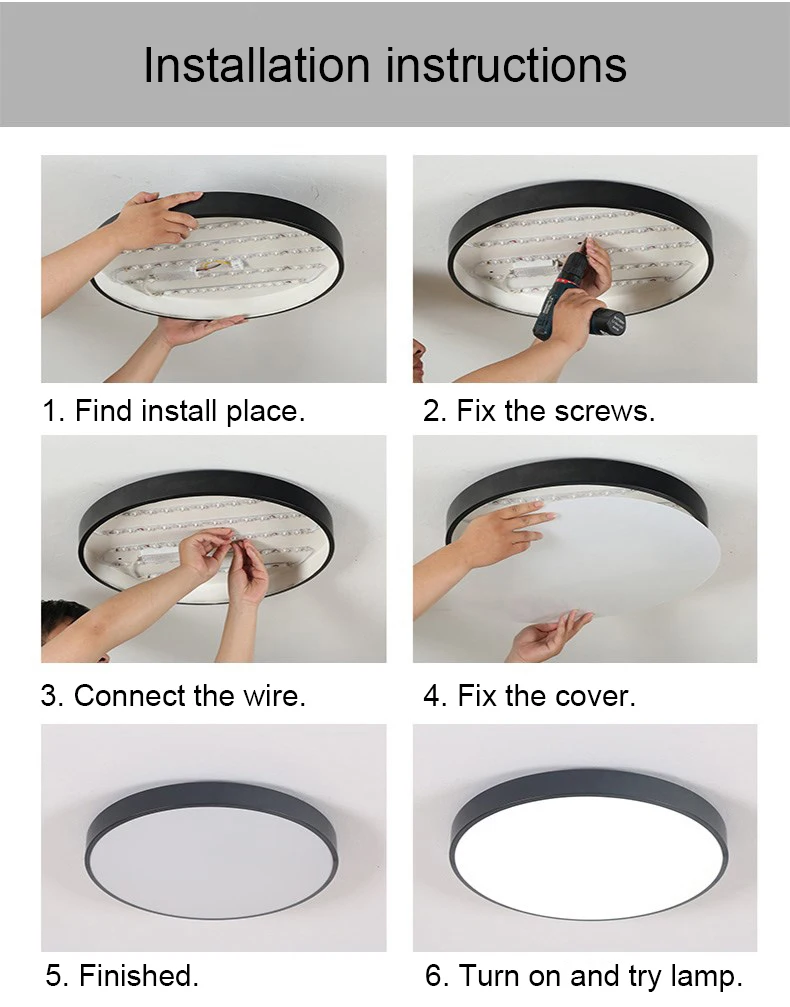 Installation instructions

1. Find install place.

2. Fix the screws.

3. Connect the wire.

4. Fix the cover.

5. Finished.

6. Turn on and try lamp.