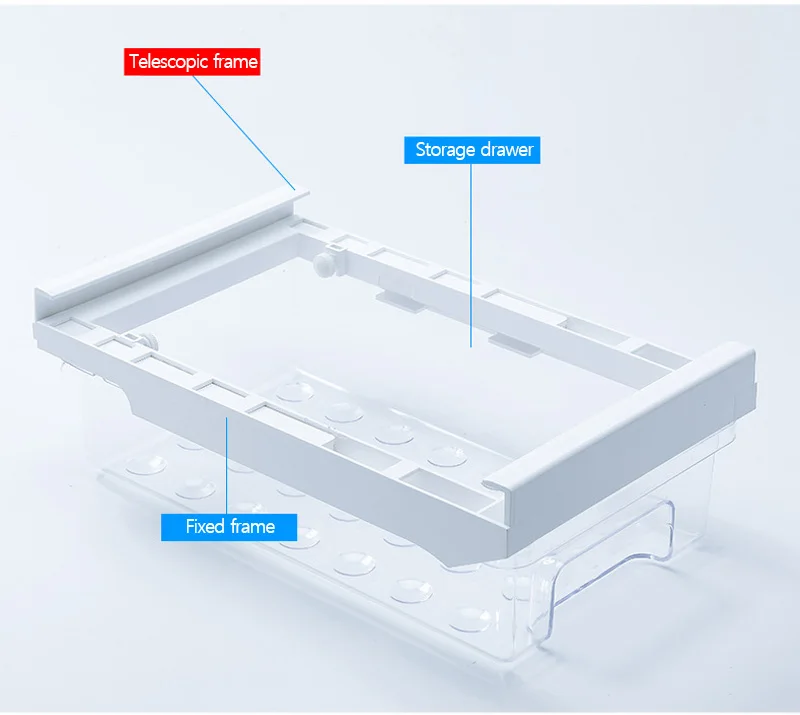 Telescopic frame

Storage drawer

Fixed frame