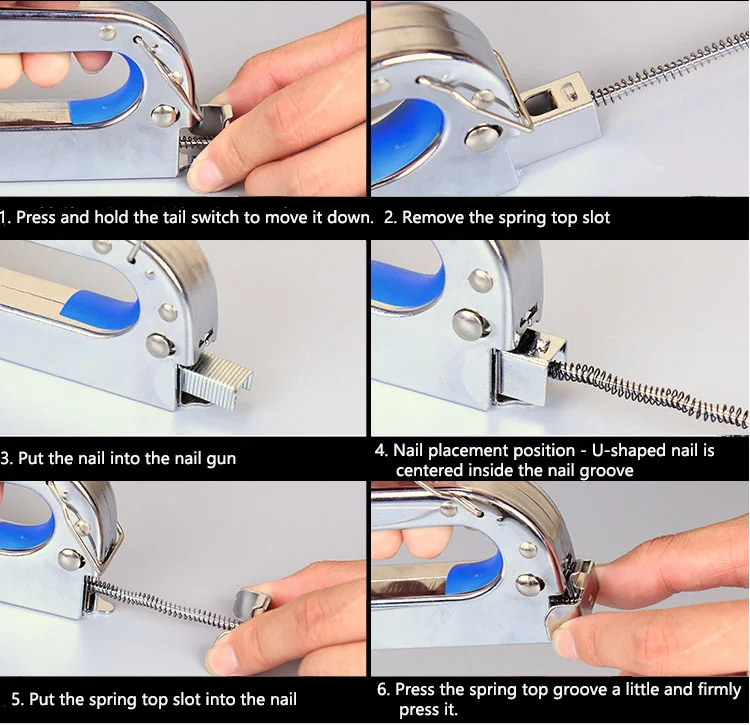 1. Press and hold the tail switch to move it down.

2. Remove the spring top slot

3. Put the nail into the nail gun

4. Nail placement position - U-shaped nail is centered inside the nail groove

5. Put the spring top slot into the nail

6. Press the spring top groove a little and firmly press it.