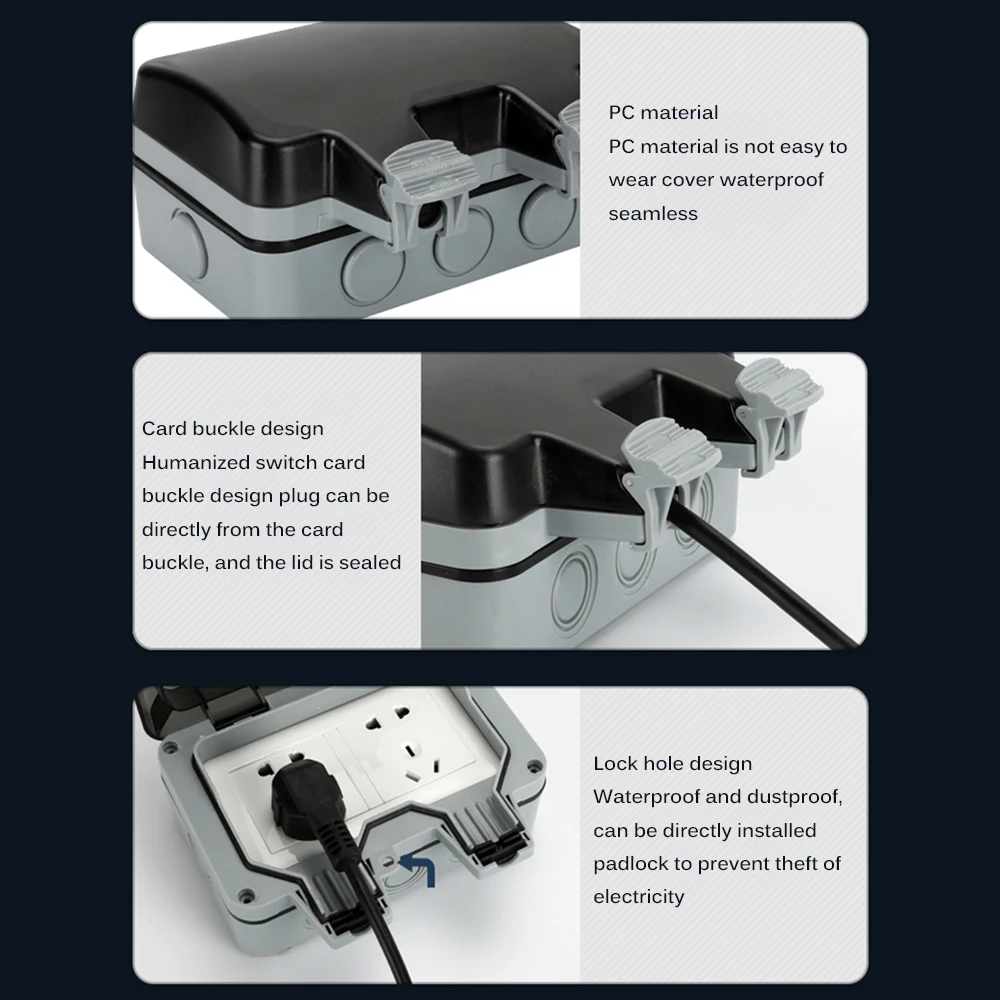 PC material
PC material is not easy to wear cover waterproof seamless

Card buckle design
Humanized switch card buckle design plug can be directly from the card buckle, and the lid is sealed

Lock hole design
Waterproof and dustproof, can be directly installed padlock to prevent theft of electricity