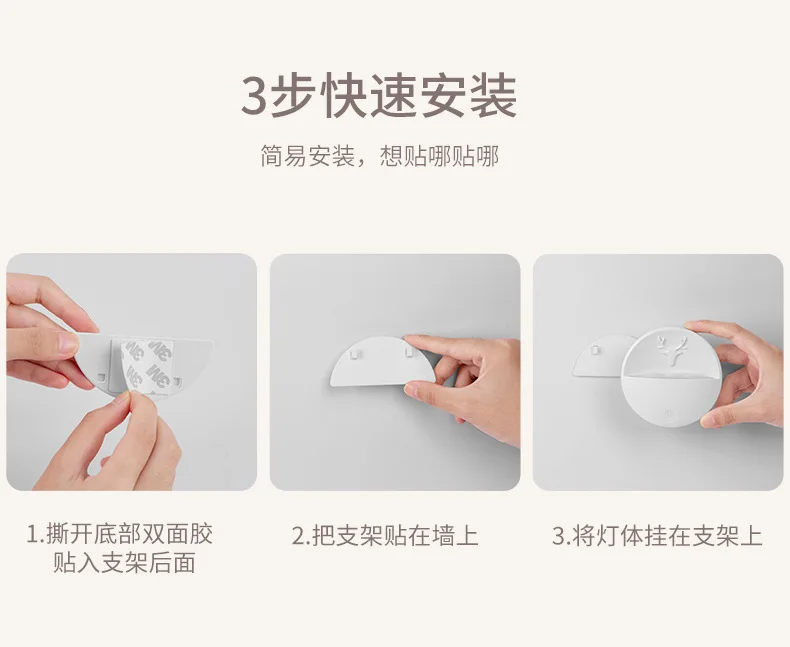 3步快速安装

简易安装，想贴哪贴哪

1.撕开底部双面胶
贴入支架后面

2.把支架贴在墙上

3.将灯体挂在支架上