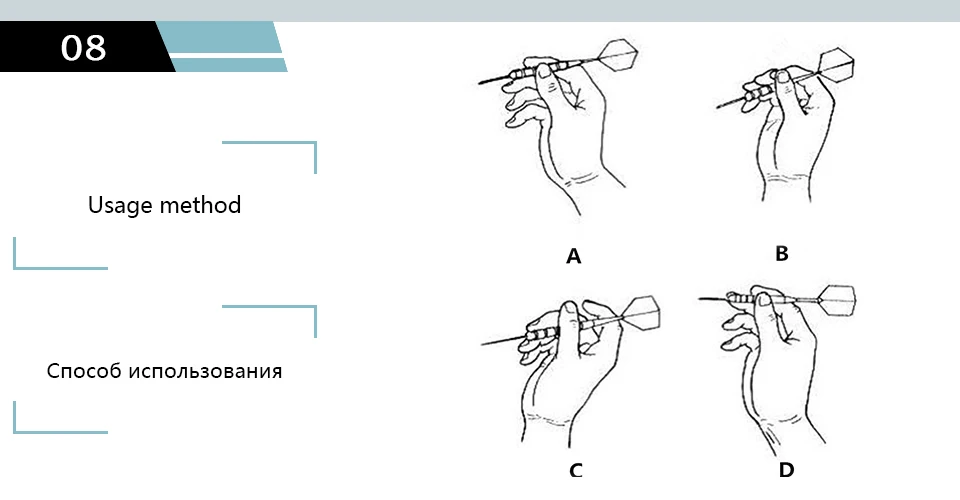 08

Usage method

Способ использования

A

B

C

D