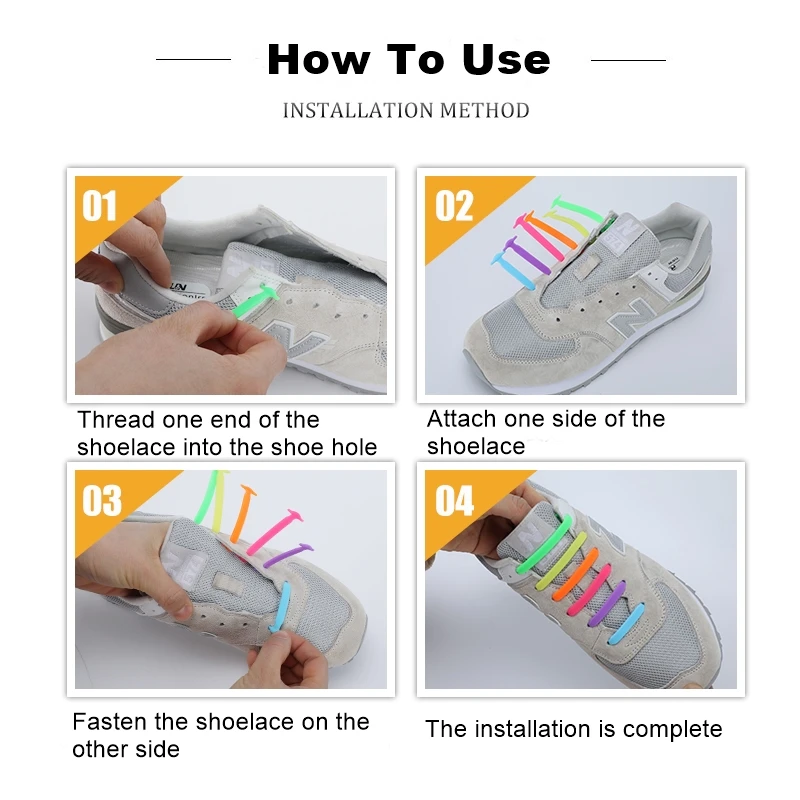 How To Use

INSTALLATION METHOD

01

Thread one end of the shoelace into the shoe hole

02

Attach one side of the shoelace

03

Fasten the shoelace on the other side

04

The installation is complete