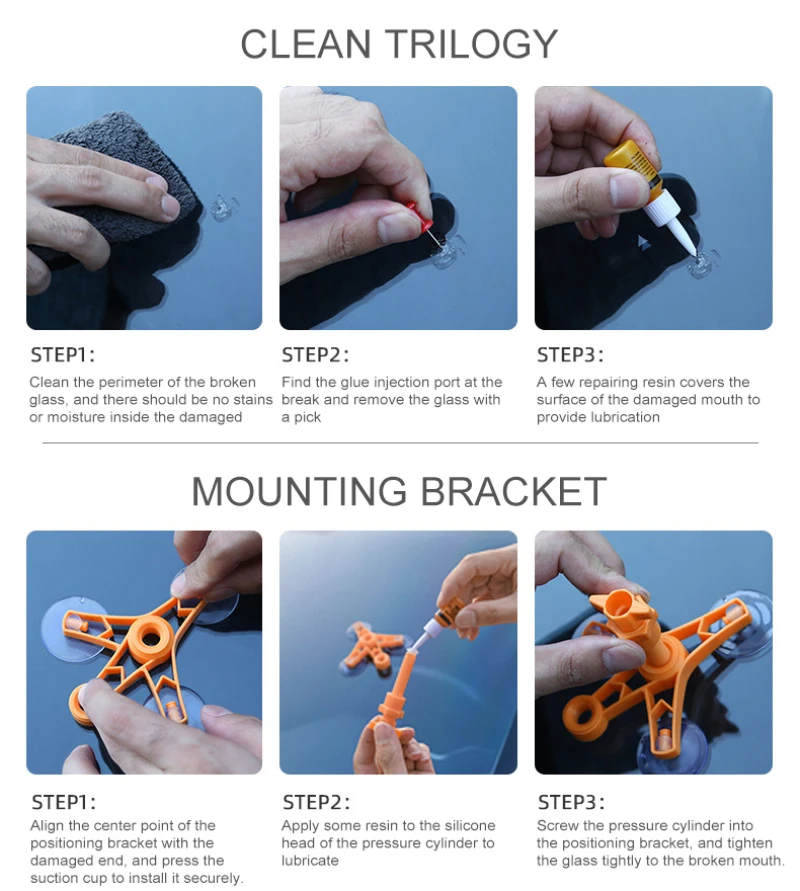 CLEAN TRILOGY

STEP1:
Clean the perimeter of the broken glass, and there should be no stains or moisture inside the damaged

STEP2:
Find the glue injection port at the break and remove the glass with a pick

STEP3:
A few repairing resin covers the surface of the damaged mouth to provide lubrication

MOUNTING BRACKET

STEP1:
Align the center point of the positioning bracket with the damaged end, and press the suction cup to install it securely.

STEP2:
Apply some resin to the silicone head of the pressure cylinder to lubricate

STEP3:
Screw the pressure cylinder into the positioning bracket, and tighten the glass tightly to the broken mouth.