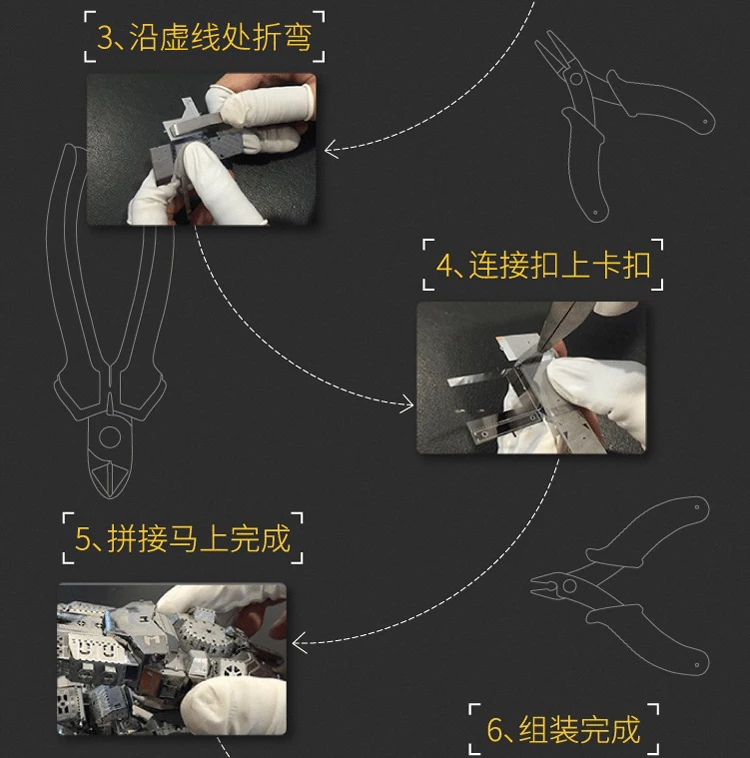 3、沿虚线处折弯

4、连接扣上卡扣

5、拼接马上完成

6、组装完成