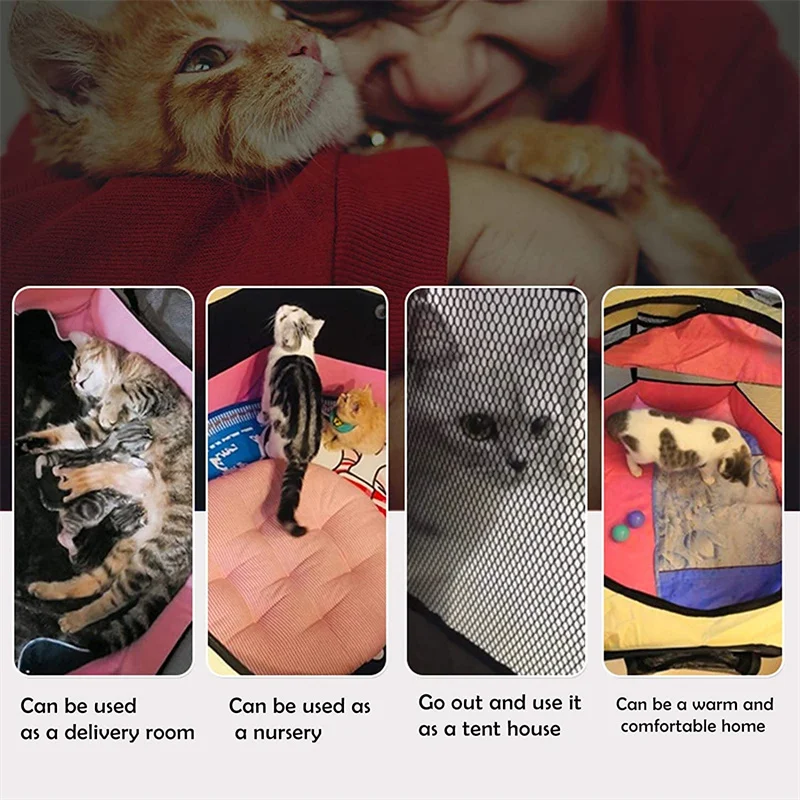 Can be used as a delivery room

Can be used as a nursery

Go out and use it as a tent house

Can be a warm and comfortable home