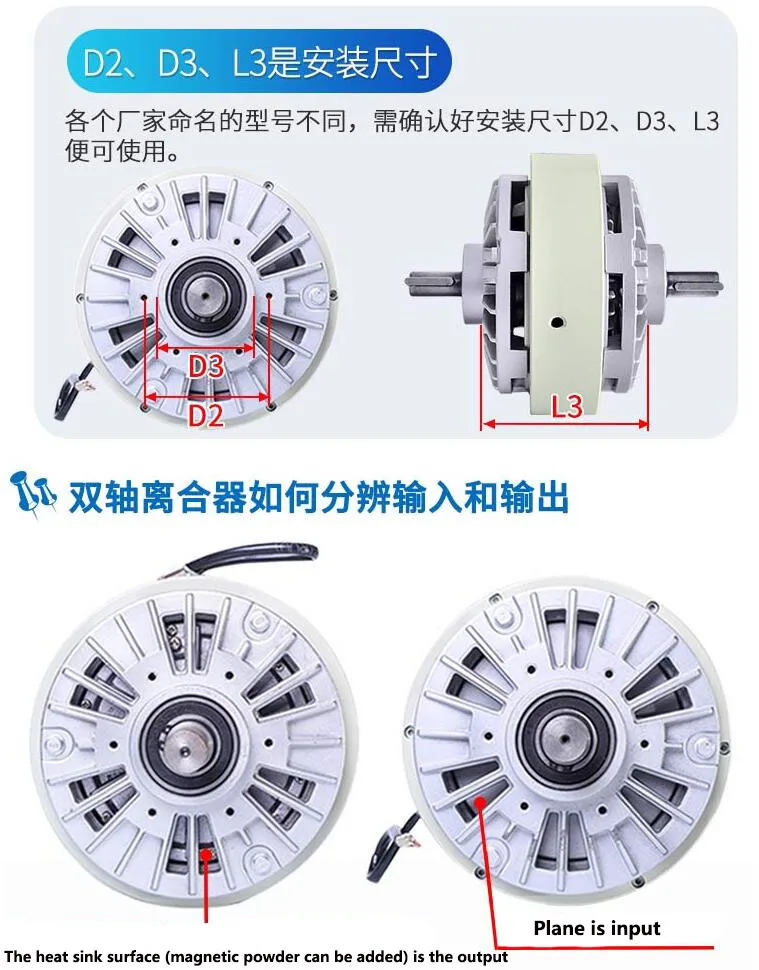 D2、D3、L3是安装尺寸

各个厂家命名的型号不同，需确认好安装尺寸D2、D3、L3便可使用。

D3
D2
L3

双轴离合器如何分辨输入和输出

Plane is input

The heat sink surface (magnetic powder can be added) is the output