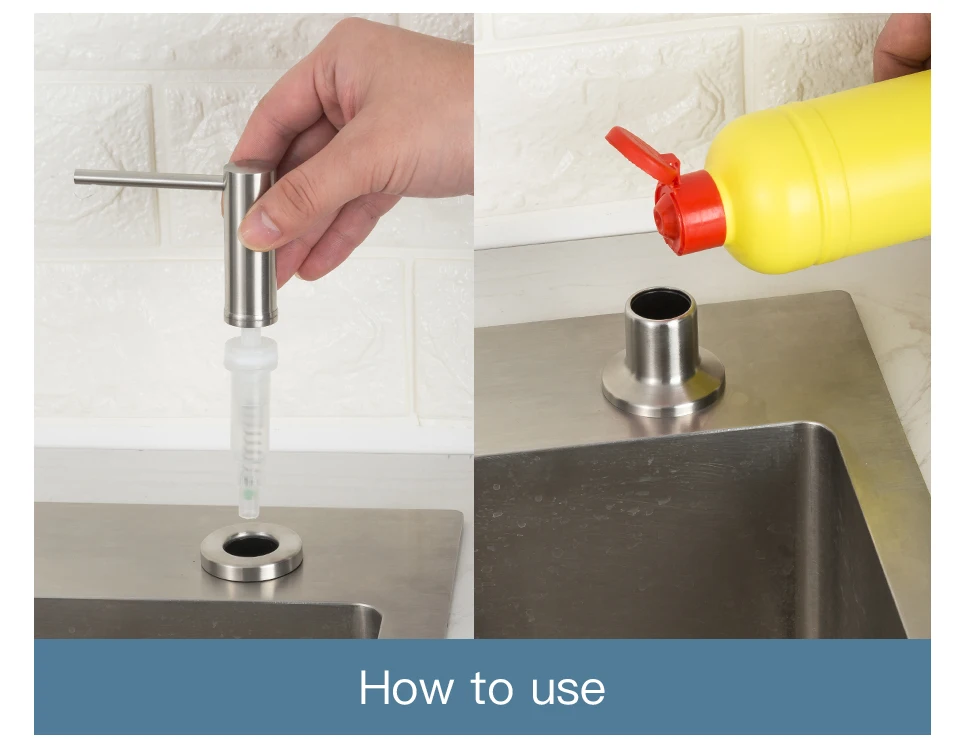 How to use