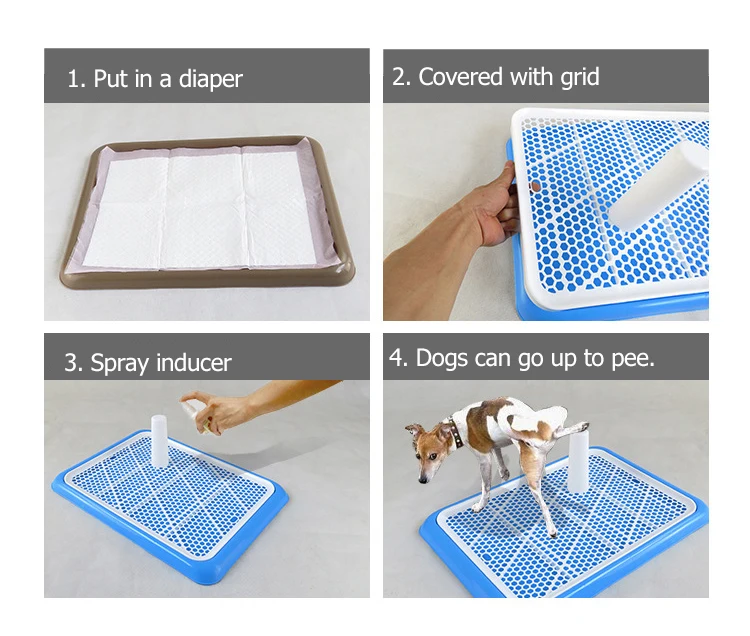 1. Put in a diaper

2. Covered with grid

3. Spray inducer

4. Dogs can go up to pee.