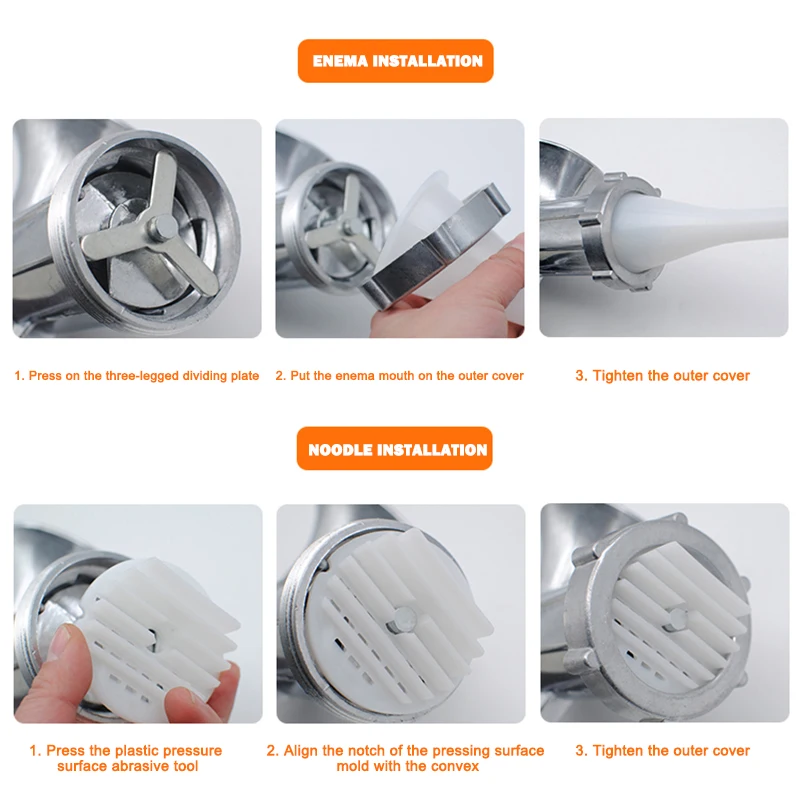 ENEMA INSTALLATION

1. Press on the three-legged dividing plate

2. Put the enema mouth on the outer cover

3. Tighten the outer cover

NOODLE INSTALLATION

1. Press the plastic pressure surface abrasive tool

2. Align the notch of the pressing surface mold with the convex

3. Tighten the outer cover