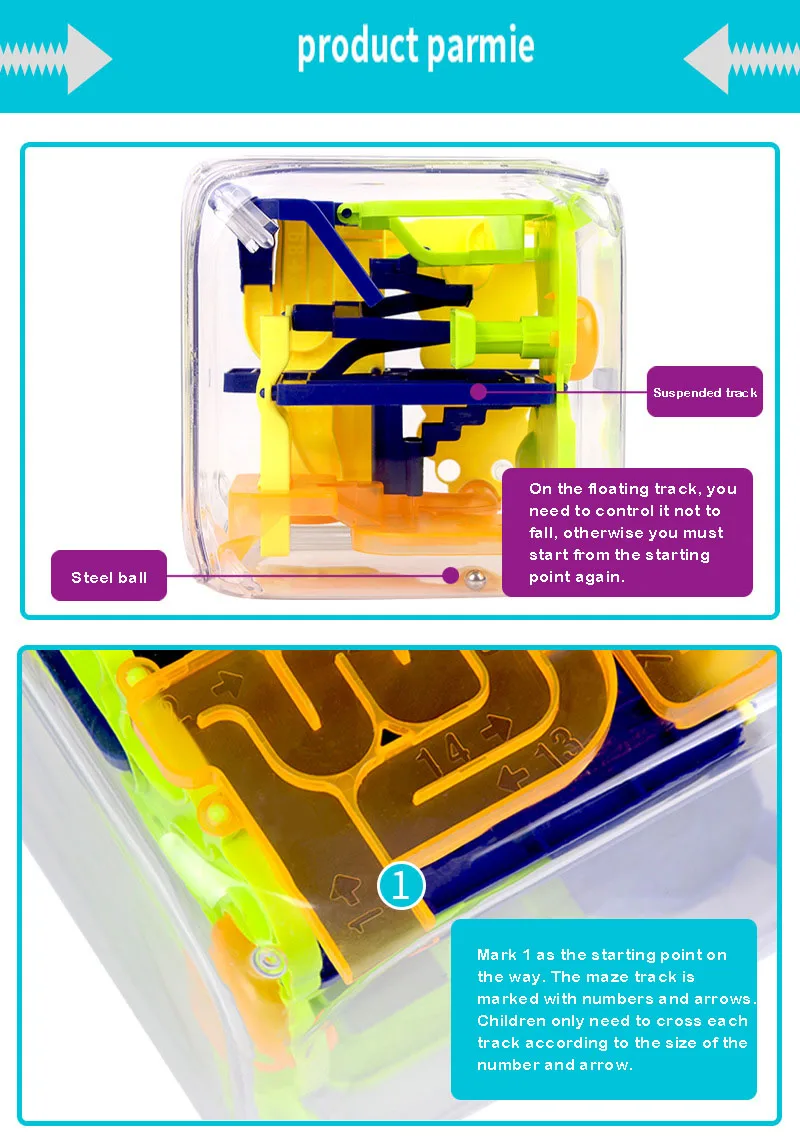 product parmie

Suspended track

On the floating track, you need to control it not to fall, otherwise you must start from the starting point again.

Steel ball

14

13

1

Mark 1 as the starting point on the way. The maze track is marked with numbers and arrows. Children only need to cross each track according to the size of the number and arrow.