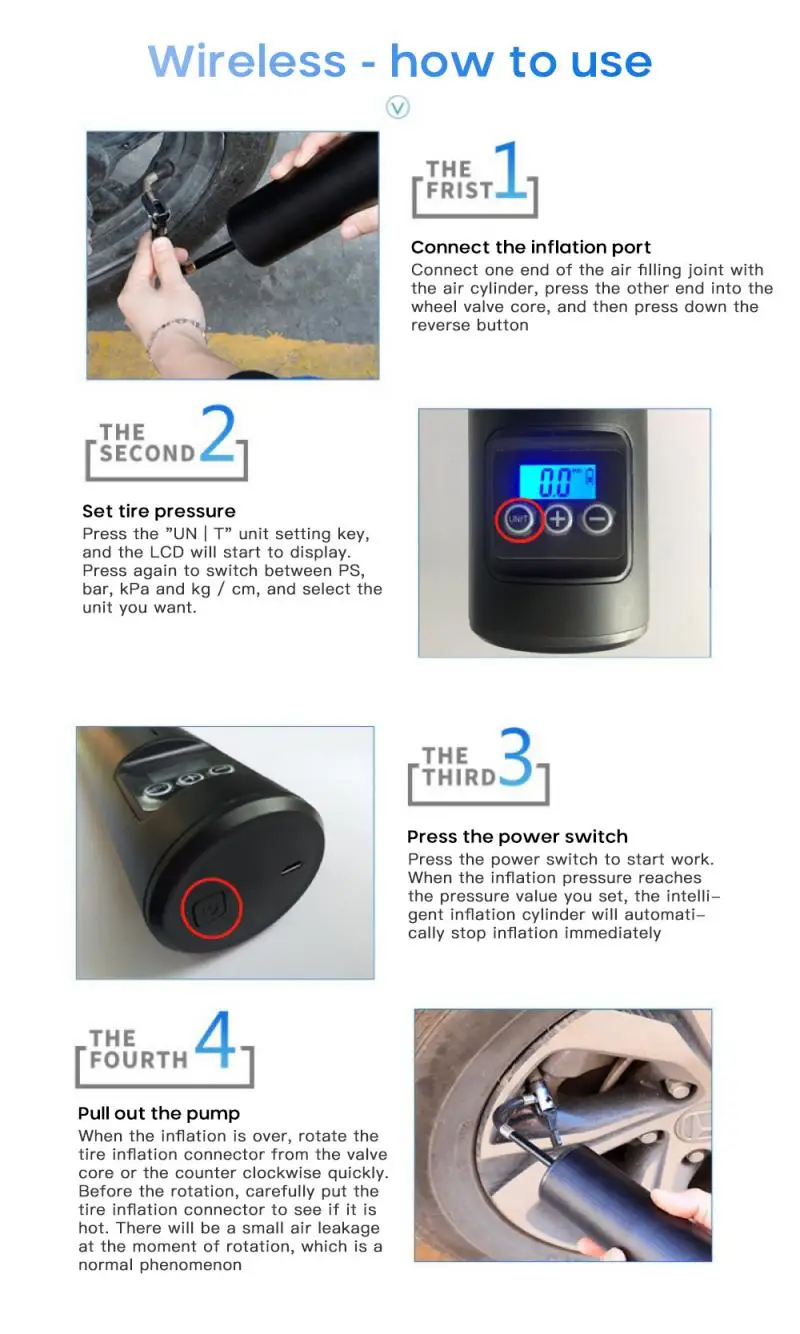 Wireless - how to use

THE FRIST 1

Connect the inflation port
Connect one end of the air filling joint with the air cylinder, press the other end into the wheel valve core, and then press down the reverse button

THE SECOND 2

Set tire pressure
Press the "UN | T" unit setting key, and the LCD will start to display. Press again to switch between PS, bar, kPa and kg / cm, and select the unit you want.

0.0

UNIT

THE THIRD 3

Press the power switch
Press the power switch to start work. When the inflation pressure reaches the pressure value you set, the intelligent inflation cylinder will automatically stop inflation immediately

THE FOURTH 4

Pull out the pump
When the inflation is over, rotate the tire inflation connector from the valve core or the counter clockwise quickly. Before the rotation, carefully put the tire inflation connector to see if it is hot. There will be a small air leakage at the moment of rotation, which is a normal phenomenon