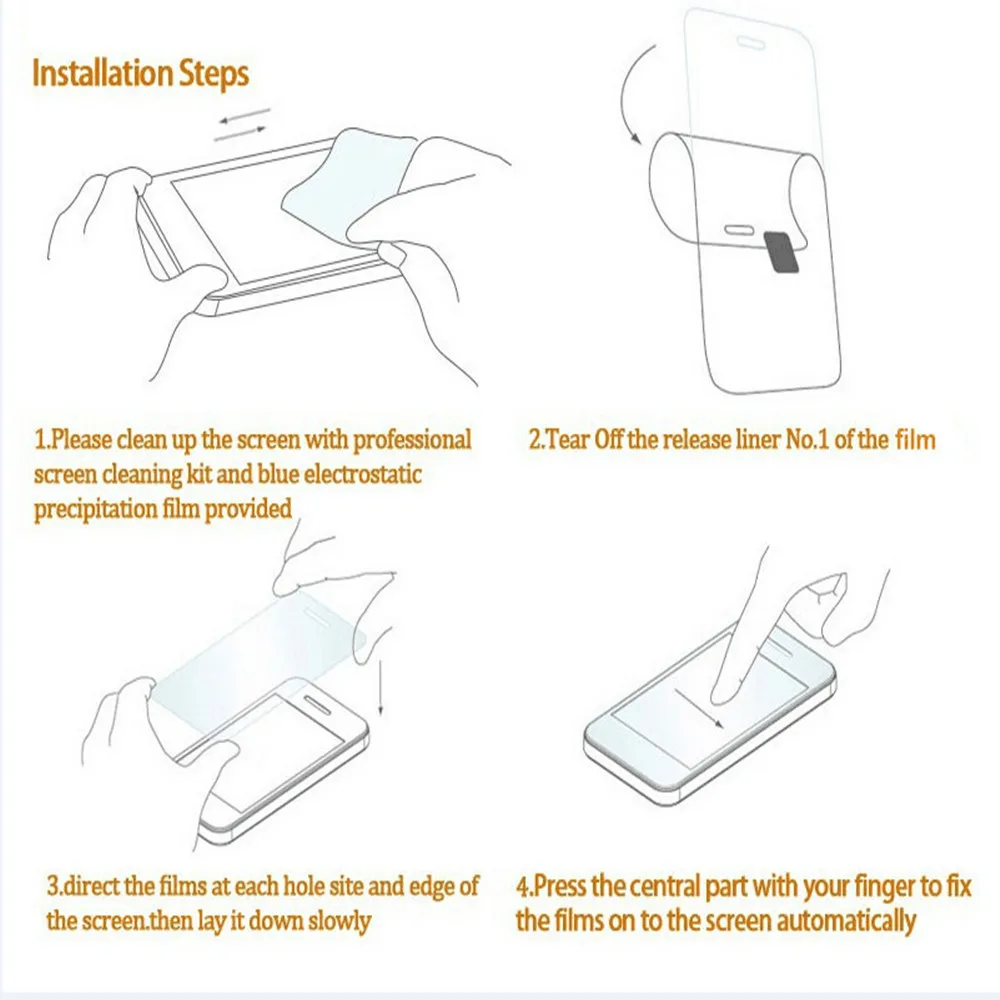 Installation Steps

1.Please clean up the screen with professional screen cleaning kit and blue electrostatic precipitation film provided

2.Tear Off the release liner No.1 of the film

3.direct the films at each hole site and edge of the screen.then lay it down slowly

4.Press the central part with your finger to fix the films on to the screen automatically