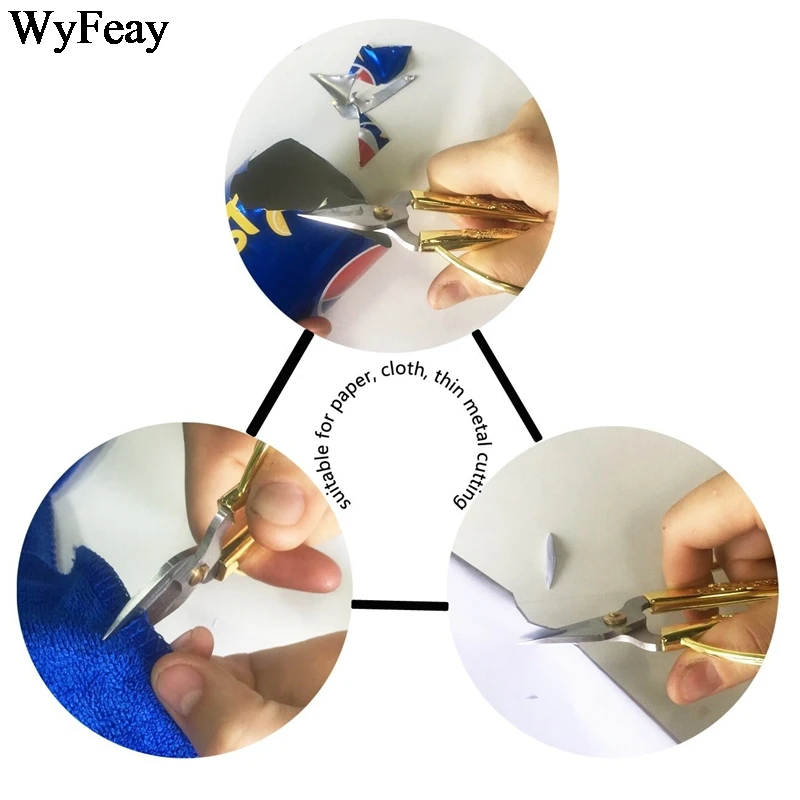 WyFeay

suitable for paper, cloth, thin metal cutting