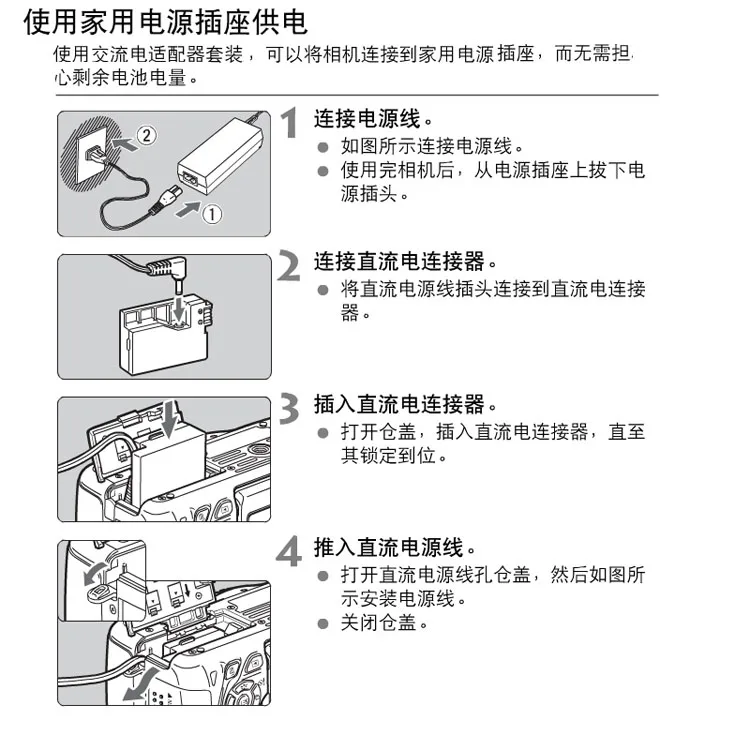 使用家用电源插座供电

使用交流电适配器套装，可以将相机连接到家用电源插座，而无需担心剩余电池电量。

②

①

1 连接电源线。
● 如图所示连接电源线。
● 使用完相机后，从电源插座上拔下电源插头。

2 连接直流电连接器。
● 将直流电源线插头连接到直流电连接器。

3 插入直流电连接器。
● 打开仓盖，插入直流电连接器，直至其锁定到位。

4 推入直流电源线。
● 打开直流电源线孔仓盖，然后如图所示安装电源线。
● 关闭仓盖。