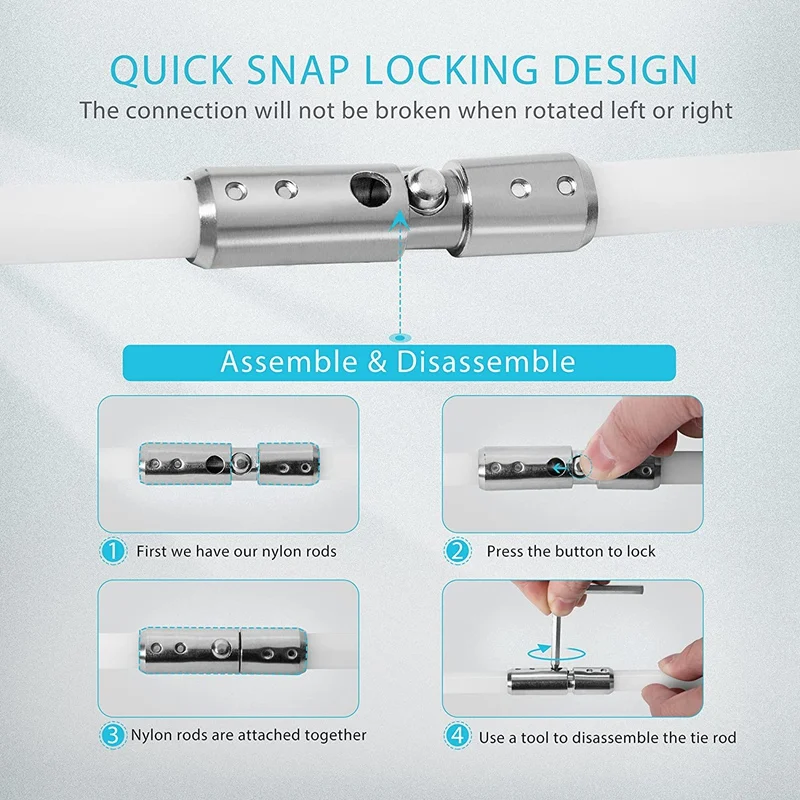 QUICK SNAP LOCKING DESIGN
The connection will not be broken when rotated left or right

Assemble & Disassemble

1 First we have our nylon rods

2 Press the button to lock

3 Nylon rods are attached together

4 Use a tool to disassemble the tie rod