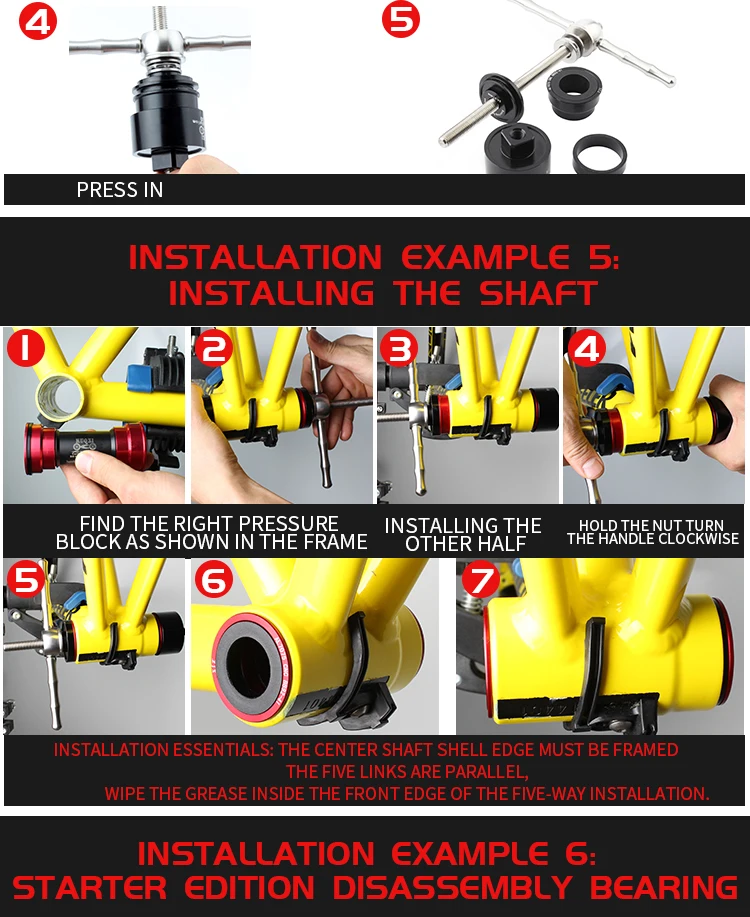 4

5

PRESS IN

INSTALLATION EXAMPLE 5:
INSTALLING THE SHAFT

1 2 3 4

FIND THE RIGHT PRESSURE BLOCK AS SHOWN IN THE FRAME

INSTALLING THE OTHER HALF

HOLD THE NUT TURN THE HANDLE CLOCKWISE

5 6 7

INSTALLATION ESSENTIALS: THE CENTER SHAFT SHELL EDGE MUST BE FRAMED
THE FIVE LINKS ARE PARALLEL,
WIPE THE GREASE INSIDE THE FRONT EDGE OF THE FIVE-WAY INSTALLATION.

INSTALLATION EXAMPLE 6:
STARTER EDITION DISASSEMBLY BEARING