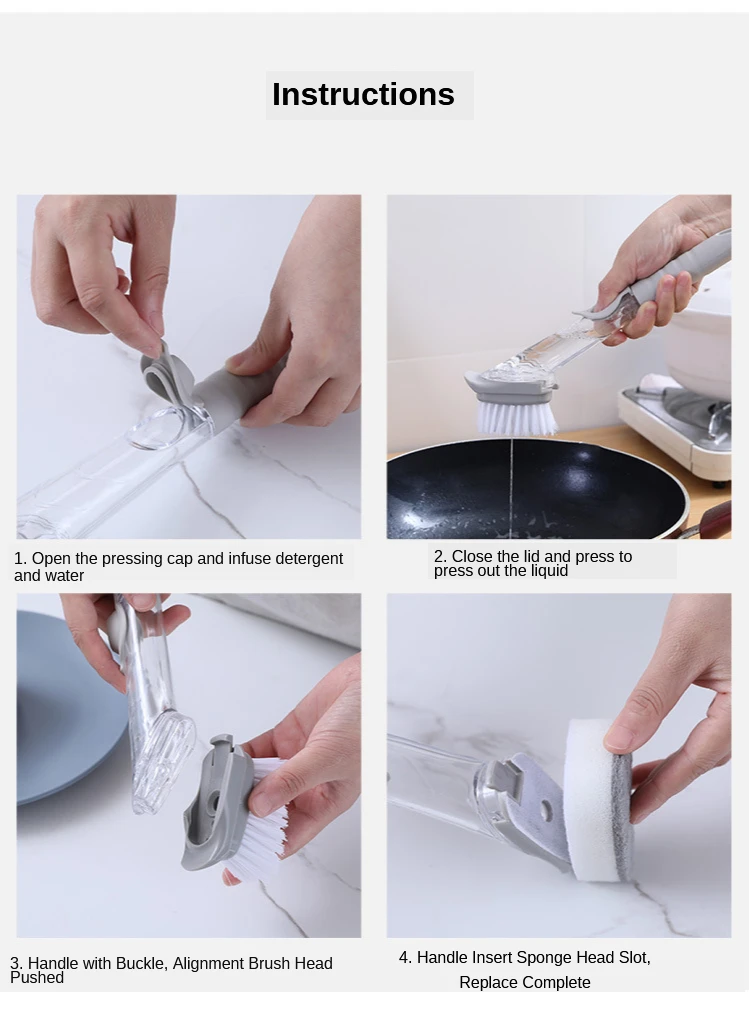 Instructions

1. Open the pressing cap and infuse detergent and water

2. Close the lid and press to press out the liquid

3. Handle with Buckle, Alignment Brush Head Pushed

4. Handle Insert Sponge Head Slot, Replace Complete