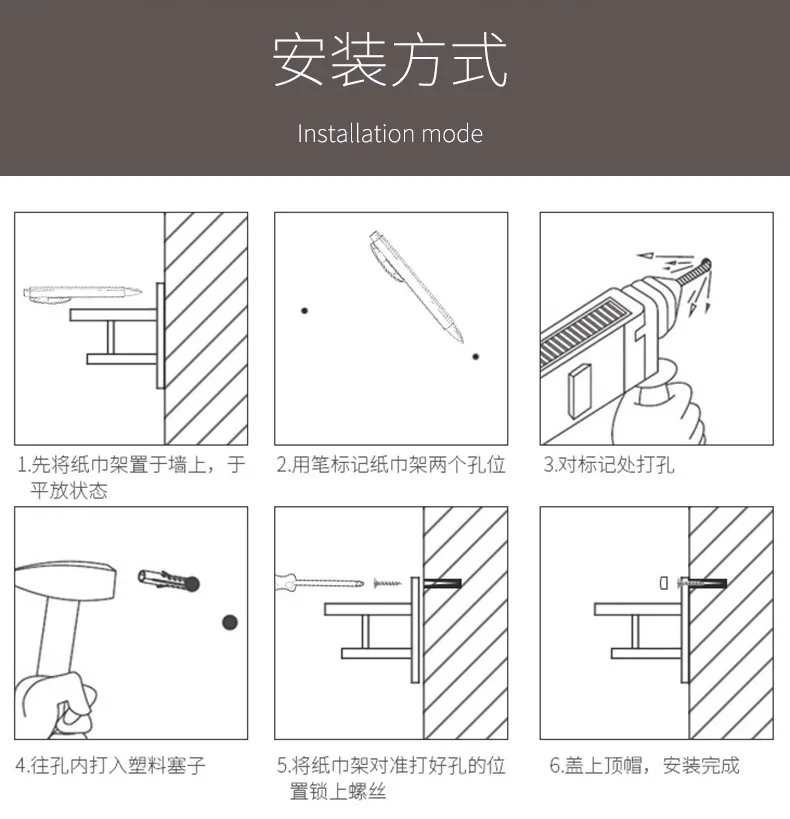 安装方式

Installation mode

1.先将纸巾架置于墙上，于平放状态

2.用笔标记纸巾架两个孔位

3.对标记处打孔

4.往孔内打入塑料塞子

5.将纸巾架对准打好孔的位置锁上螺丝

6.盖上顶帽，安装完成