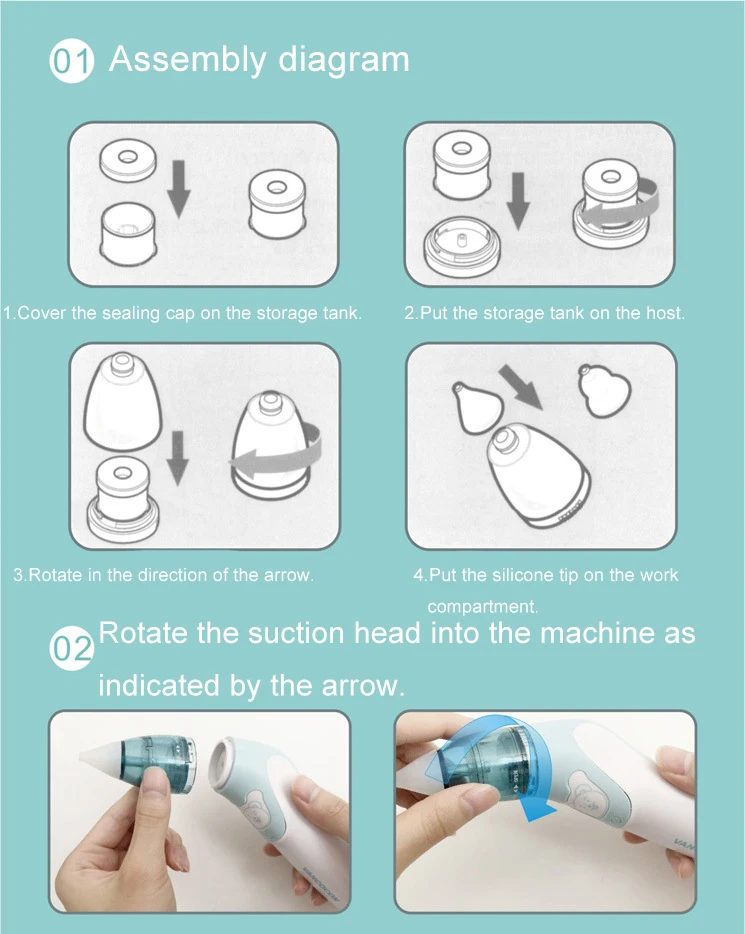 01 Assembly diagram

1.Cover the sealing cap on the storage tank.

2.Put the storage tank on the host.

3.Rotate in the direction of the arrow.

4.Put the silicone tip on the work compartment.

02 Rotate the suction head into the machine as indicated by the arrow.