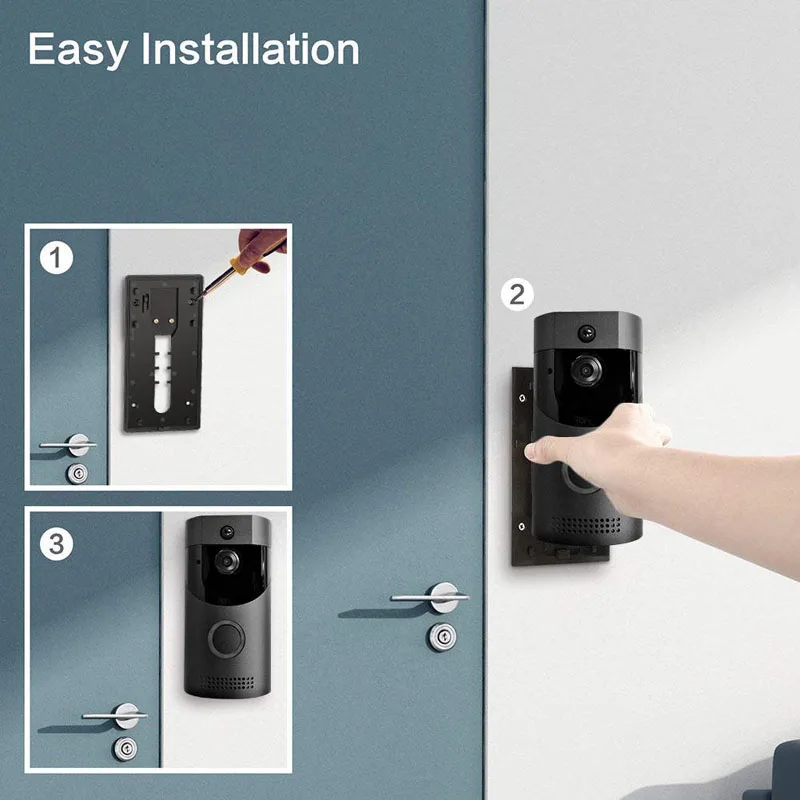 Easy Installation

1

2

3