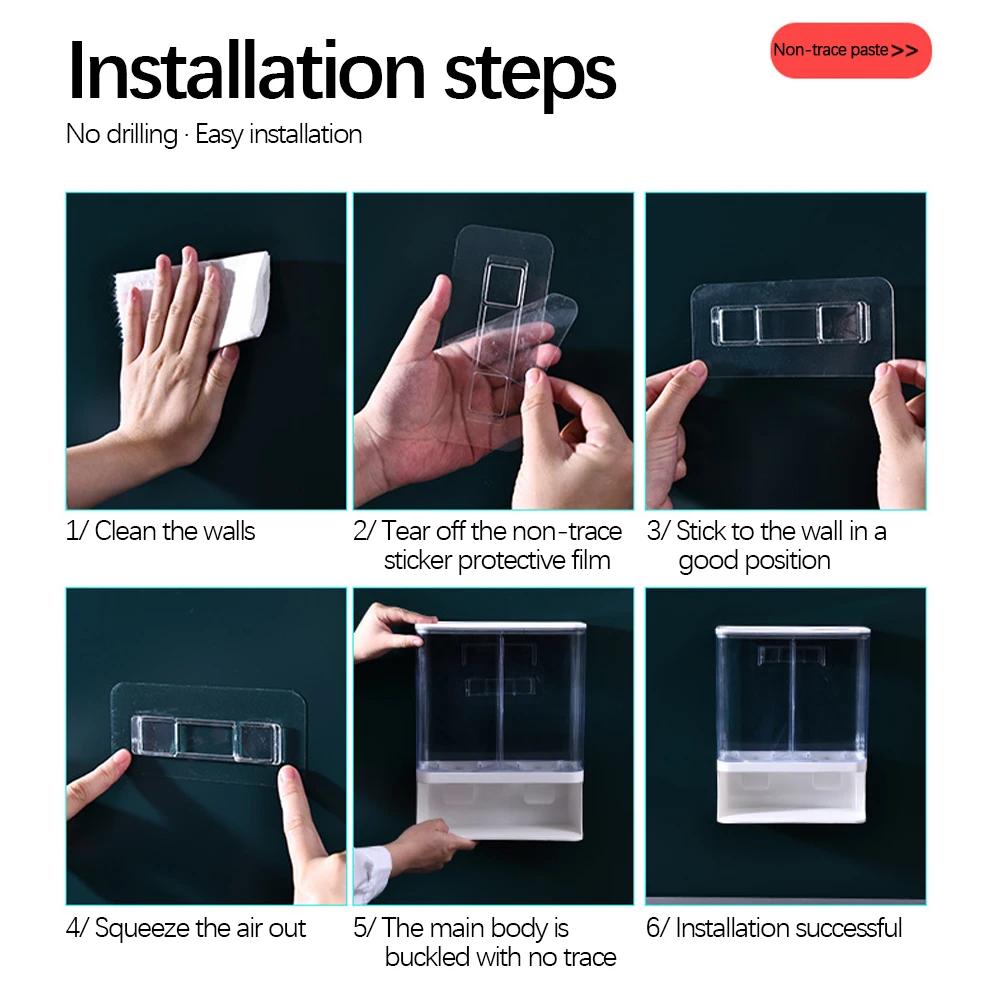 Installation steps

Non-trace paste >>

No drilling · Easy installation

1/ Clean the walls

2/ Tear off the non-trace sticker protective film

3/ Stick to the wall in a good position

4/ Squeeze the air out

5/ The main body is buckled with no trace

6/ Installation successful