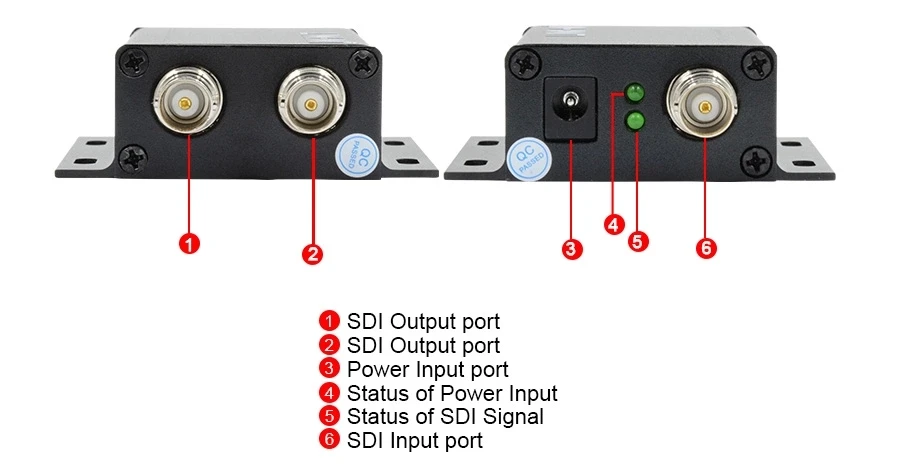 QC PASSED

QC PASSED

1

2

3

4

5

6

1 SDI Output port
2 SDI Output port
3 Power Input port
4 Status of Power Input
5 Status of SDI Signal
6 SDI Input port