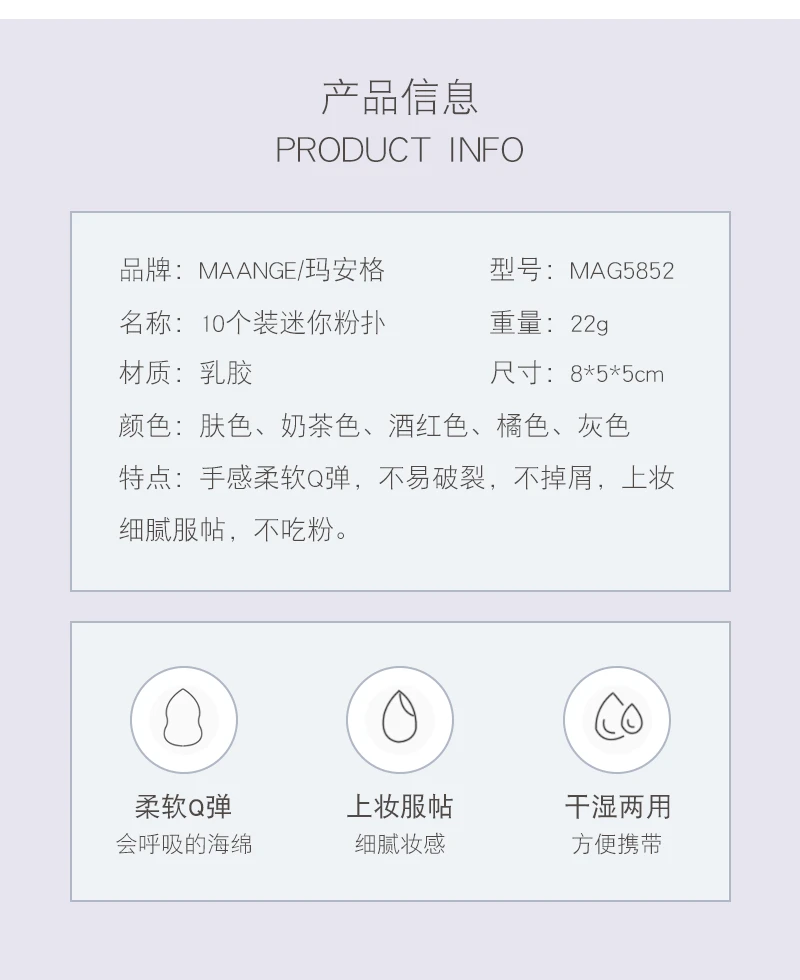 产品信息
PRODUCT INFO

品牌：MAANGE/玛安格 型号：MAG5852
名称：10个装迷你粉扑 重量：22g
材质：乳胶 尺寸：8*5*5cm
颜色：肤色、奶茶色、酒红色、橘色、灰色
特点：手感柔软Q弹，不易破裂，不掉屑，上妆细腻服帖，不吃粉。

柔软Q弹
会呼吸的海绵

上妆服帖
细腻妆感

干湿两用
方便携带