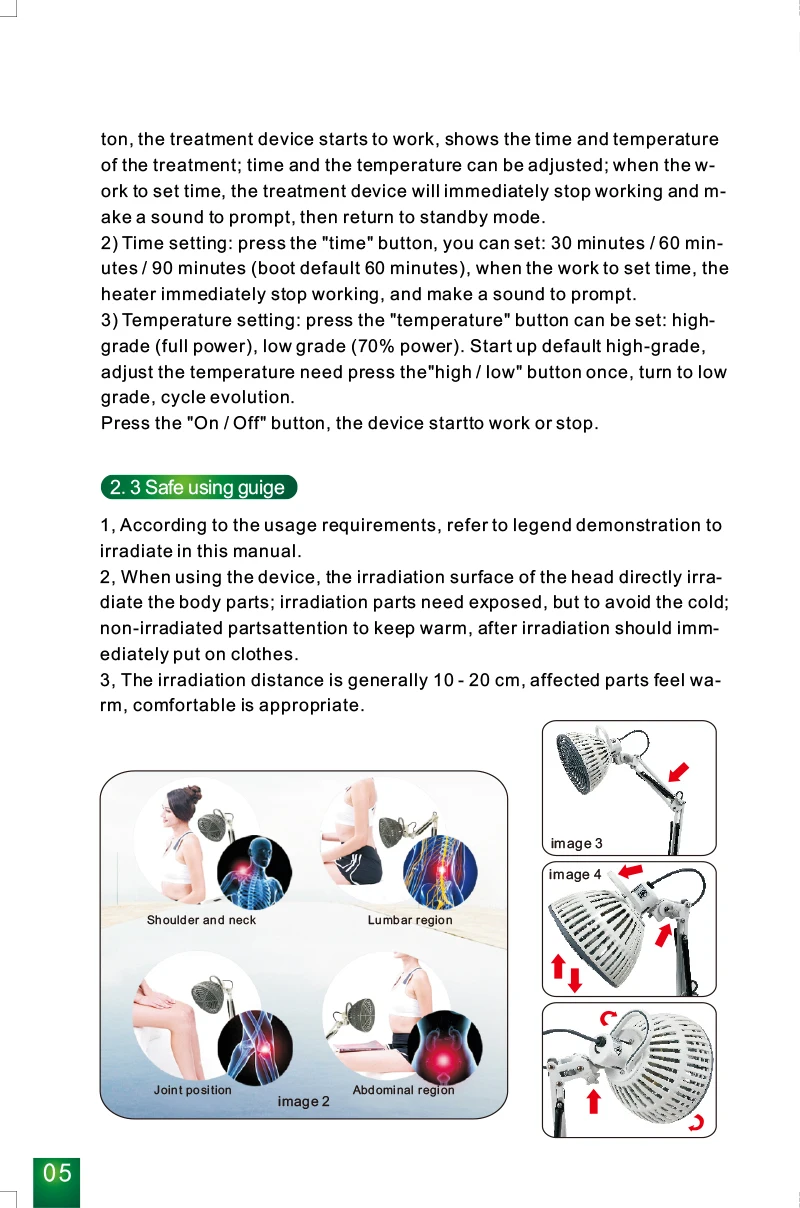 ton, the treatment device starts to work, shows the time and temperature of the treatment; time and the temperature can be adjusted; when the work to set time, the treatment device will immediately stop working and make a sound to prompt, then return to standby mode.
2) Time setting: press the "time" button, you can set: 30 minutes / 60 minutes / 90 minutes (boot default 60 minutes), when the work to set time, the heater immediately stop working, and make a sound to prompt.
3) Temperature setting: press the "temperature" button can be set: high-grade (full power), low grade (70% power). Start up default high-grade, adjust the temperature need press the"high / low" button once, turn to low grade, cycle evolution.
Press the "On / Off" button, the device startto work or stop.

2. 3 Safe using guige

1, According to the usage requirements, refer to legend demonstration to irradiate in this manual.
2, When using the device, the irradiation surface of the head directly irradiate the body parts; irradiation parts need exposed, but to avoid the cold; non-irradiated partsattention to keep warm, after irradiation should immediately put on clothes.
3, The irradiation distance is generally 10 - 20 cm, affected parts feel warm, comfortable is appropriate.

Shoulder and neck
Lumbar region
Joint position
Abdominal region
image 2

image 3
image 4

05