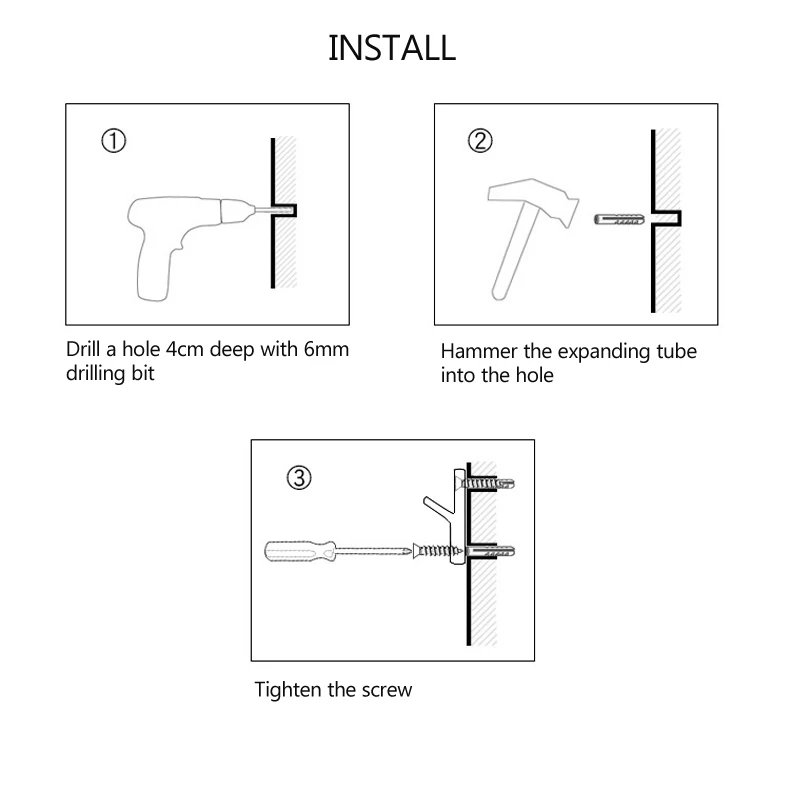 INSTALL

①

Drill a hole 4cm deep with 6mm drilling bit

②

Hammer the expanding tube into the hole

③

Tighten the screw