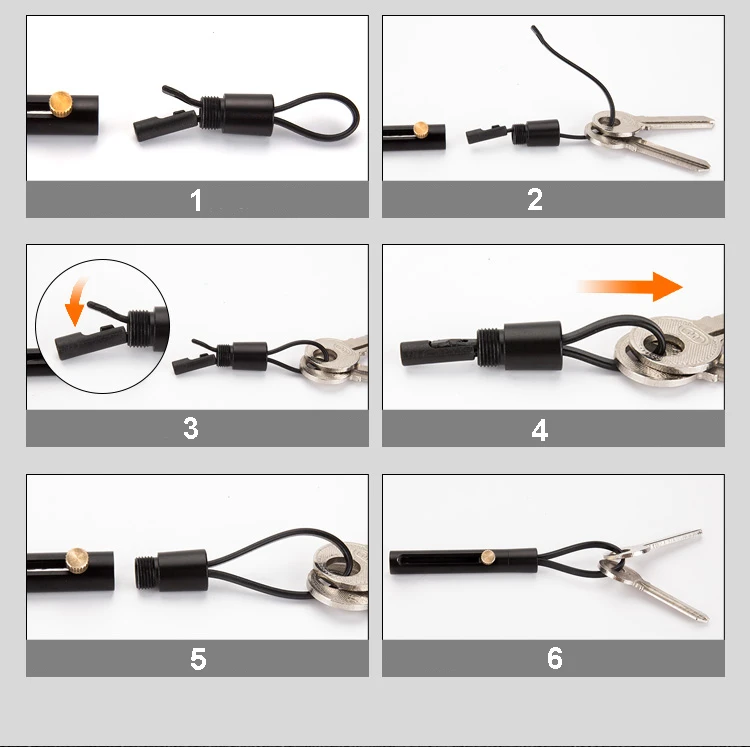 1

2

3

4

5

6