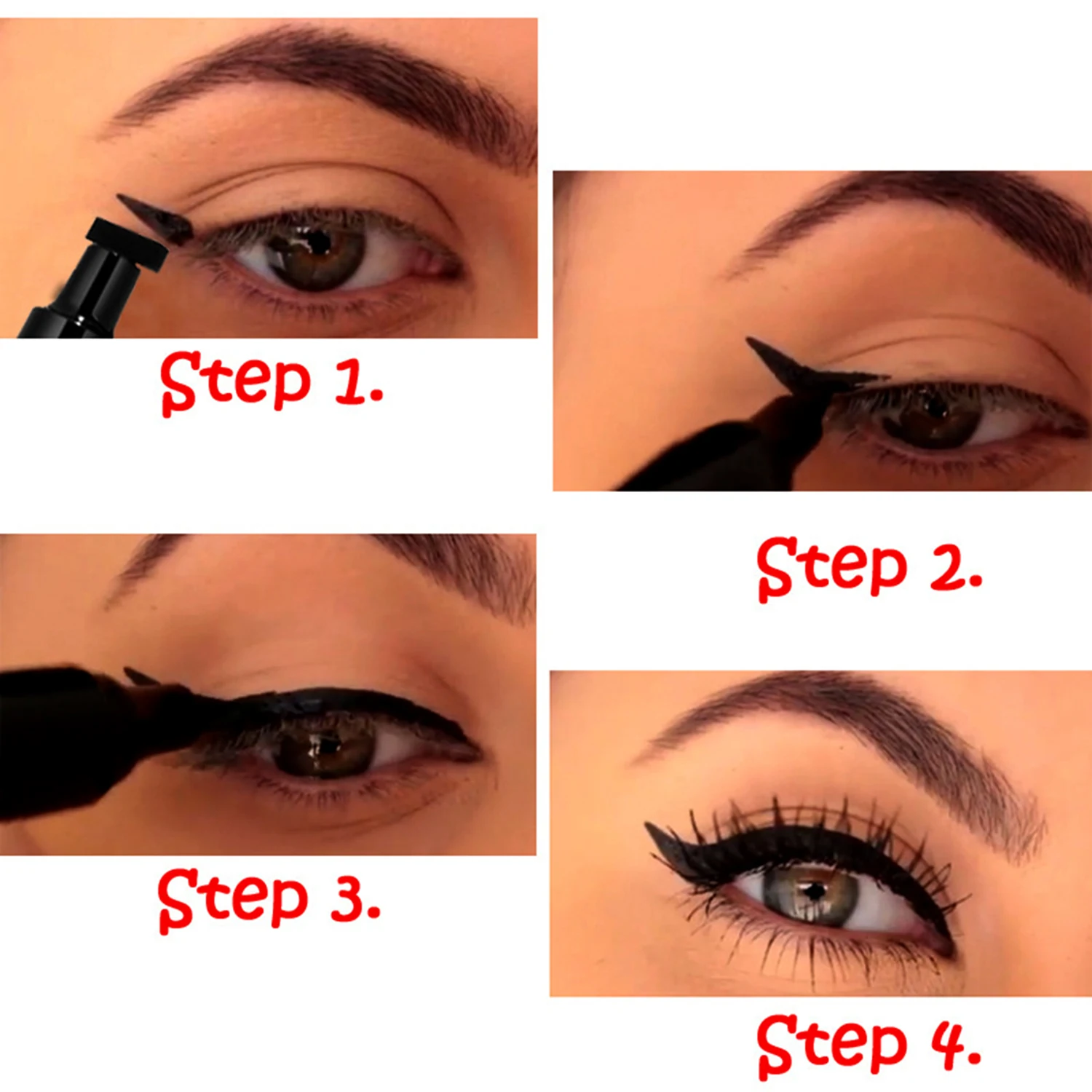 Step 1.

Step 2.

Step 3.

Step 4.