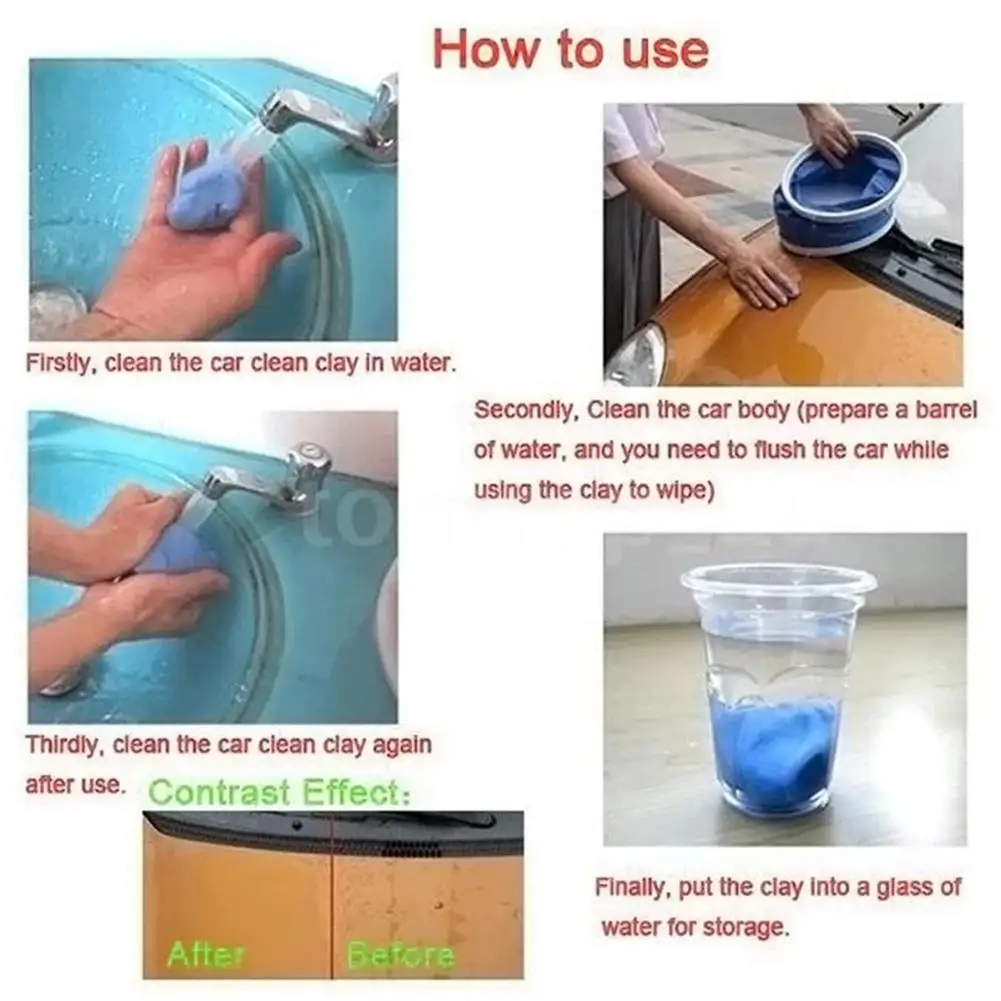 How to use

Firstly, clean the car clean clay in water.

Secondly, Clean the car body (prepare a barrel of water, and you need to flush the car while using the clay to wipe)

Thirdly, clean the car clean clay again after use.

Contrast Effect:

After

Before

Finally, put the clay into a glass of water for storage.