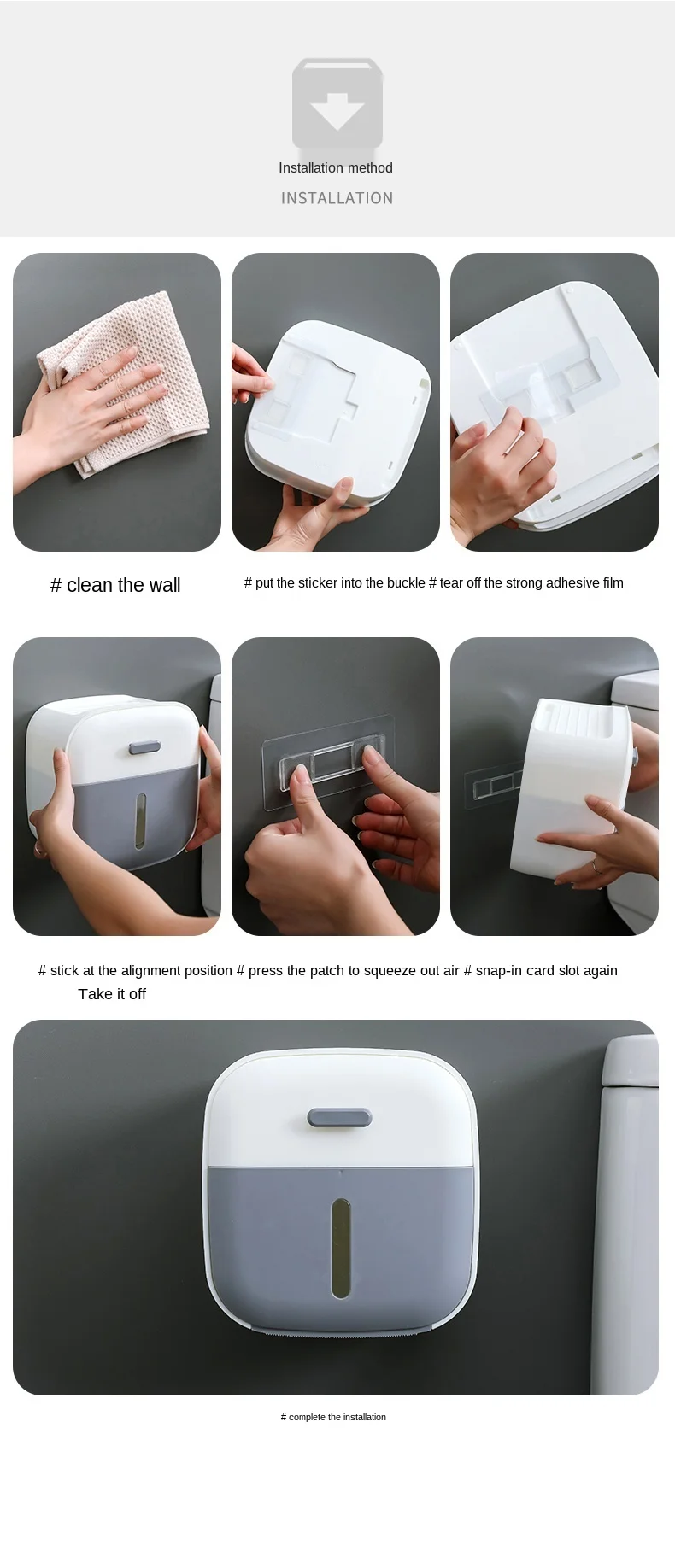 Installation method

INSTALLATION

# clean the wall

# put the sticker into the buckle # tear off the strong adhesive film

# stick at the alignment position # press the patch to squeeze out air # snap-in card slot again

Take it off

# complete the installation