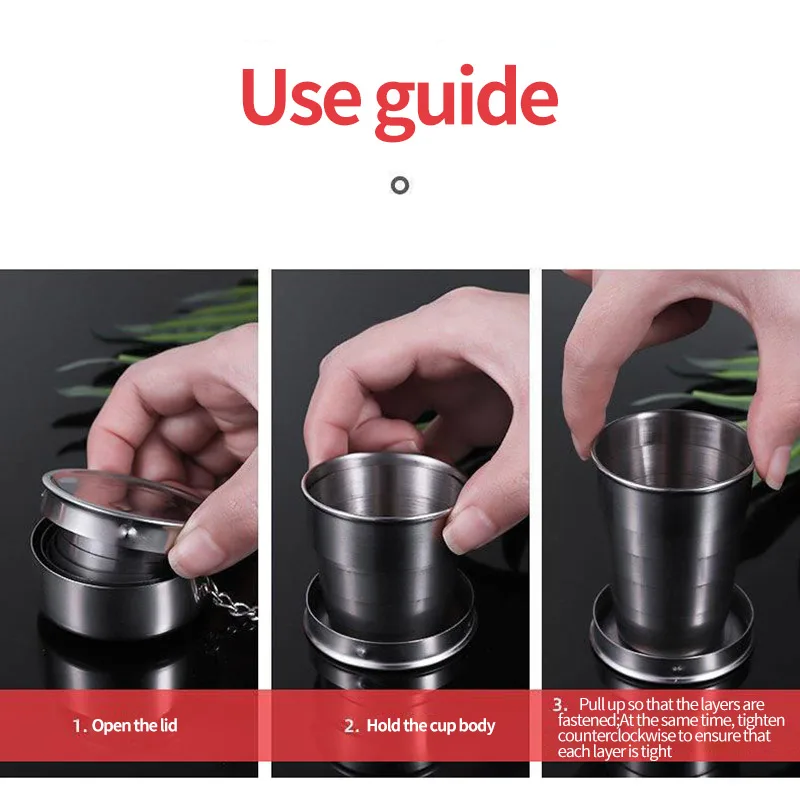 Use guide

1. Open the lid

2. Hold the cup body

3. Pull up so that the layers are fastened;At the same time, tighten counterclockwise to ensure that each layer is tight