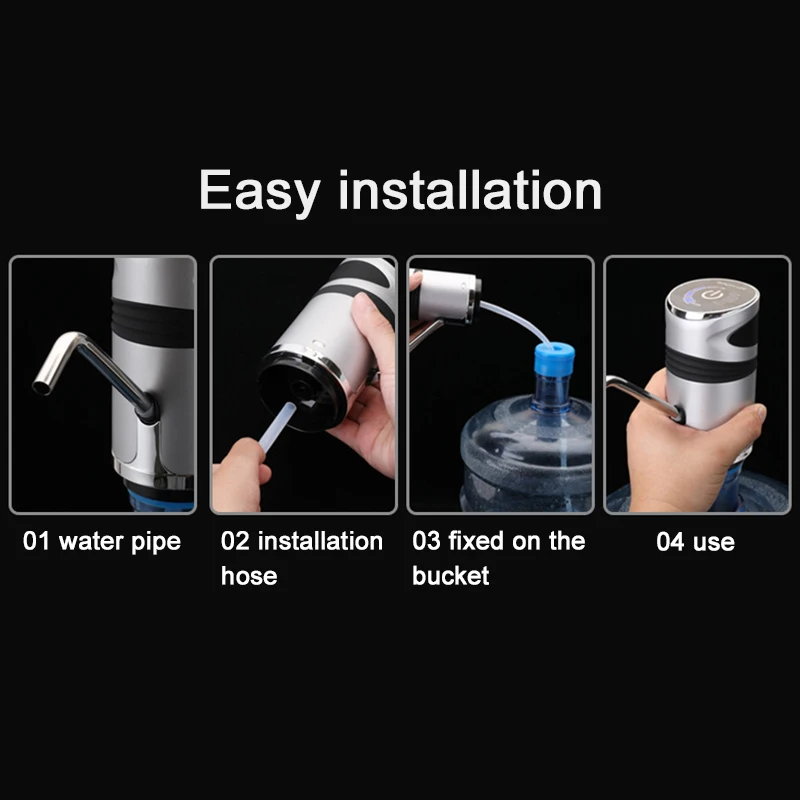 Easy installation

01 water pipe

02 installation hose

03 fixed on the bucket

04 use