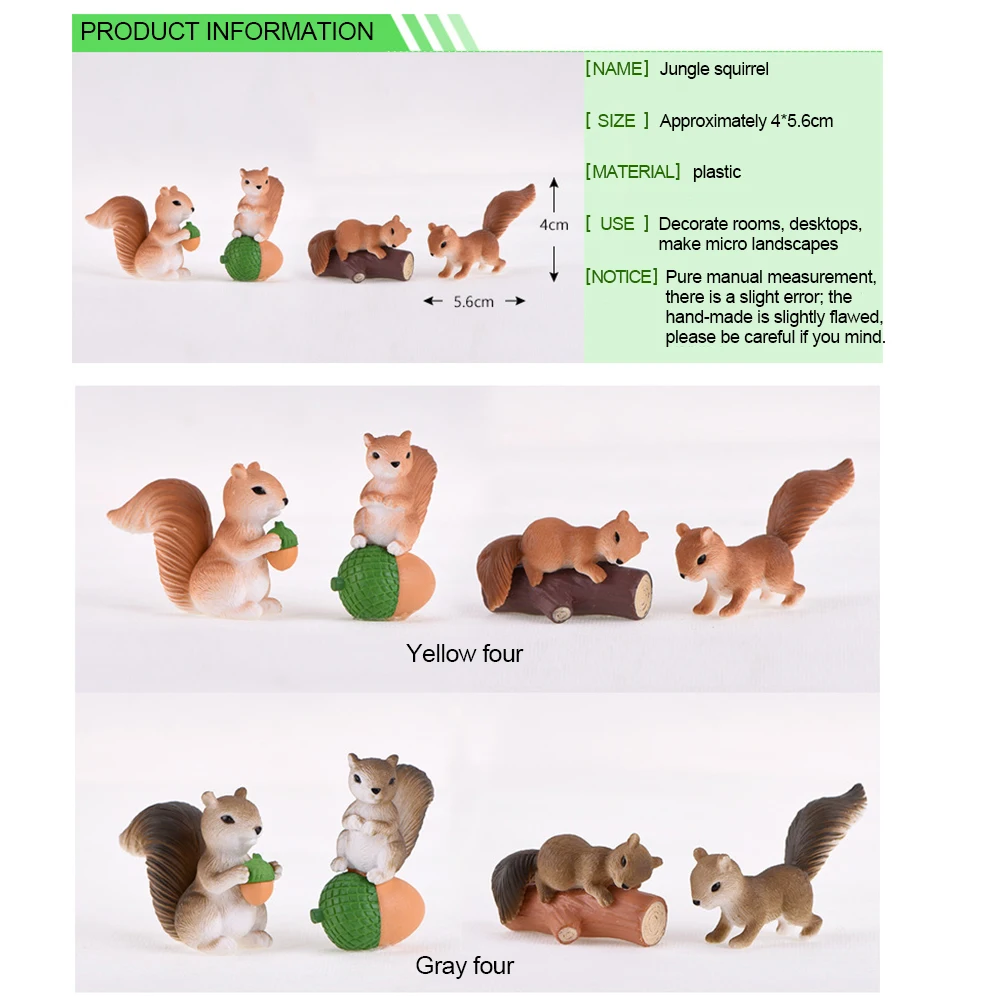 PRODUCT INFORMATION

4cm

5.6cm

[NAME] Jungle squirrel

[ SIZE ] Approximately 4*5.6cm

[MATERIAL] plastic

[ USE ] Decorate rooms, desktops, make micro landscapes

[NOTICE] Pure manual measurement, there is a slight error; the hand-made is slightly flawed, please be careful if you mind.

Yellow four

Gray four