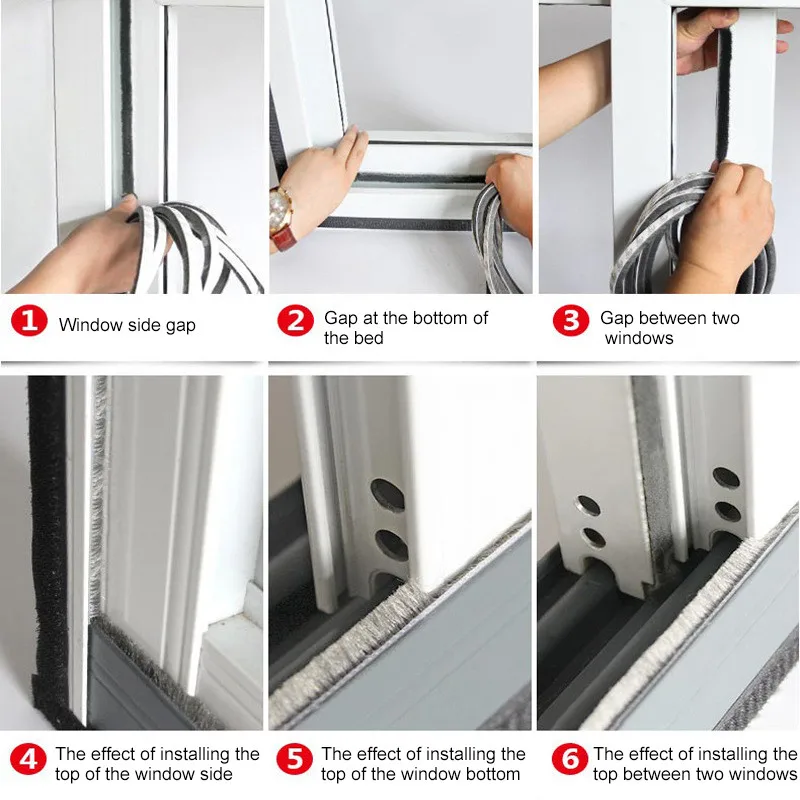 1 Window side gap

2 Gap at the bottom of the bed

3 Gap between two windows

4 The effect of installing the top of the window side

5 The effect of installing the top of the window bottom

6 The effect of installing the top between two windows